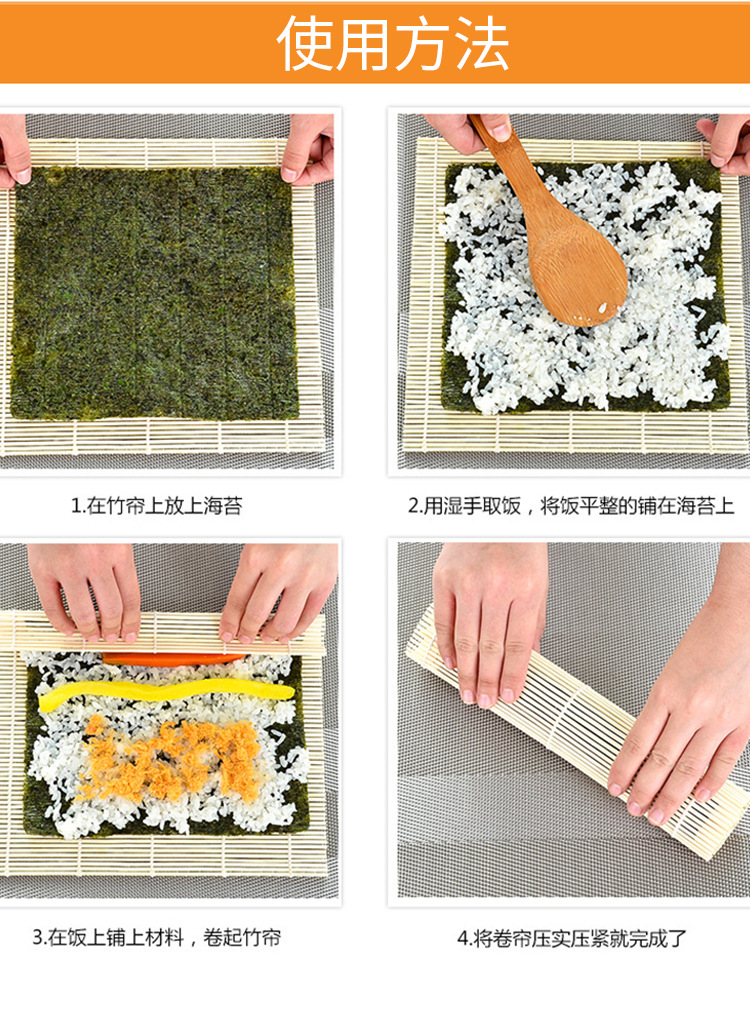 使用方法

1.在竹帘上放上海苔

2.用湿手取饭，将饭平整的铺在海苔上

3.在饭上铺上材料，卷起竹帘

4.将卷帘压实压紧就完成了