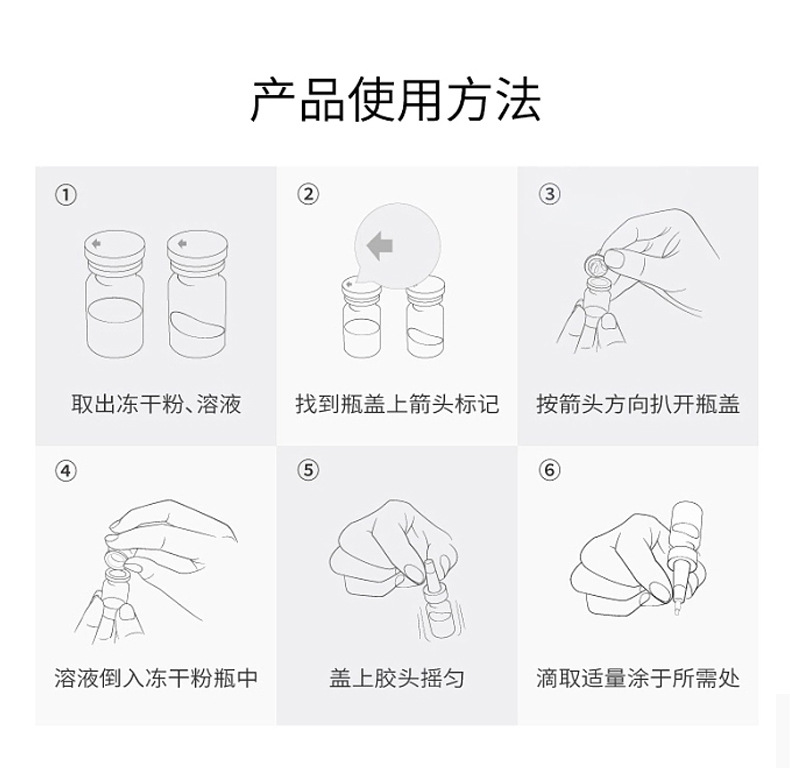 产品使用方法

①
取出冻干粉、溶液

②
找到瓶盖上箭头标记

③
按箭头方向扒开瓶盖

④
溶液倒入冻干粉瓶中

⑤
盖上胶头摇匀

⑥
滴取适量涂于所需处