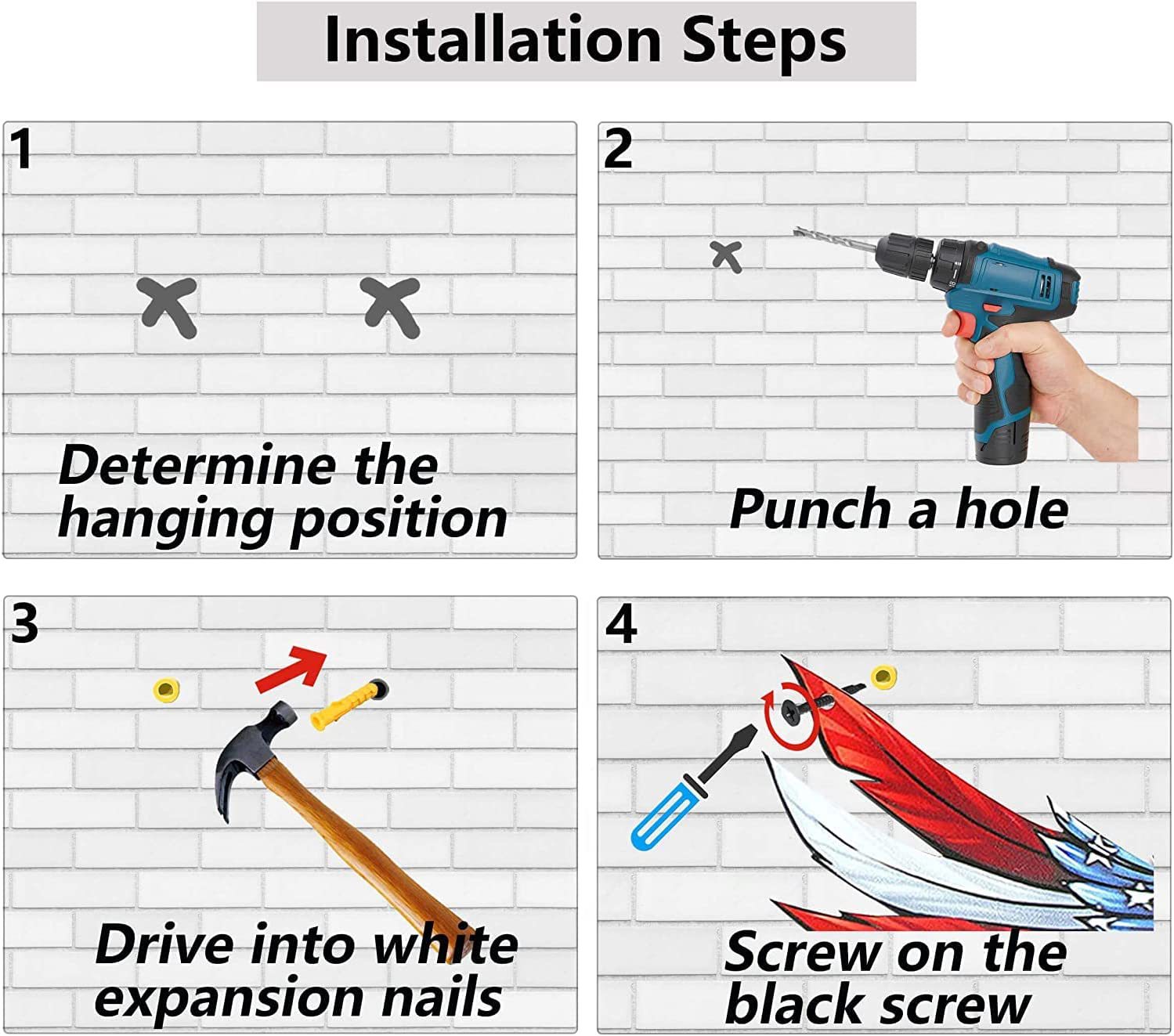 Installation Steps

1

Determine the hanging position

2

Punch a hole

3

Drive into white expansion nails

4

Screw on the black screw