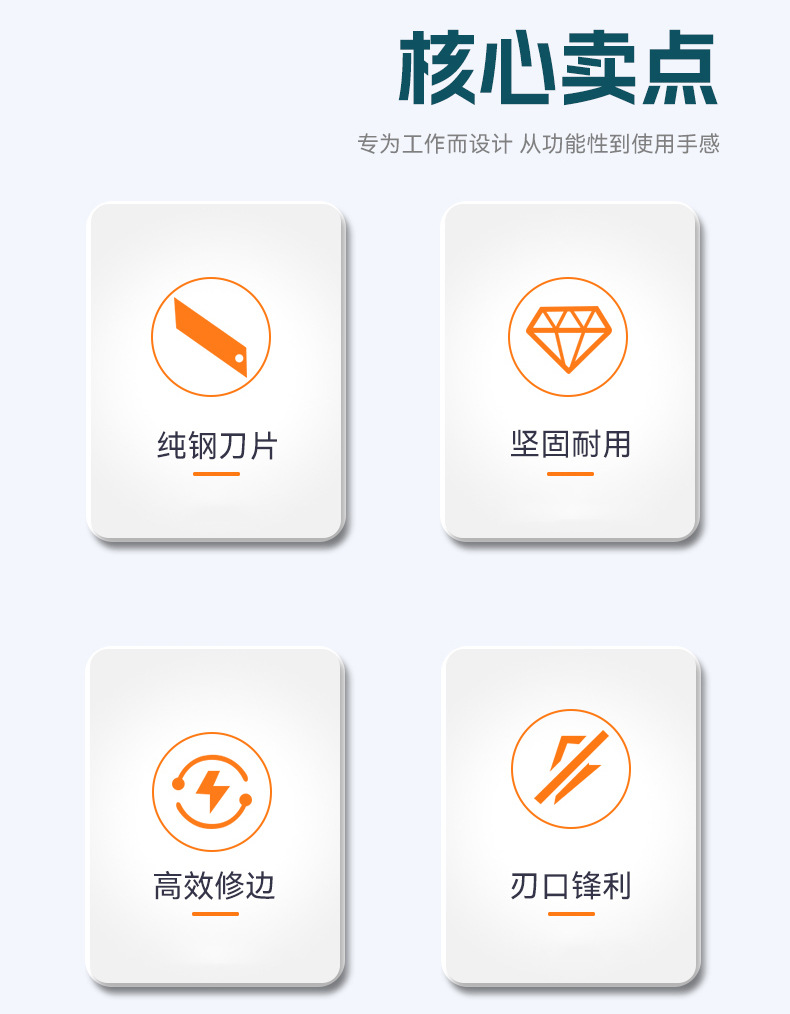 核心卖点

专为工作而设计 从功能性到使用手感

纯钢刀片

坚固耐用

高效修边

刃口锋利