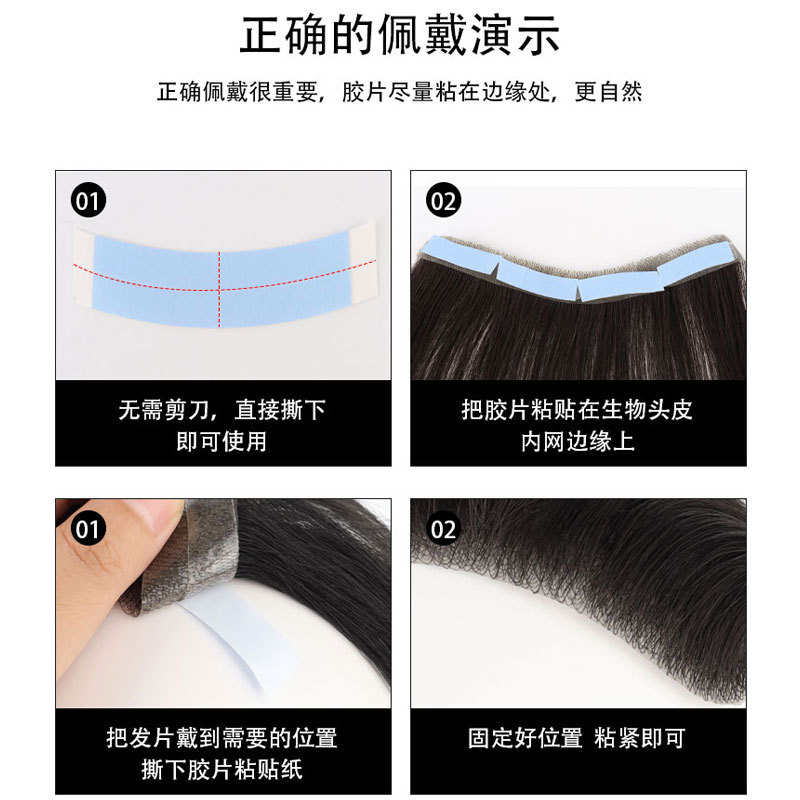 正确的佩戴演示

正确佩戴很重要，胶片尽量粘在边缘处，更自然

01

无需剪刀，直接撕下即可使用

02

把胶片粘贴在生物头皮内网边缘上

01

把发片戴到需要的位置撕下胶片粘贴纸

02

固定好位置 粘紧即可