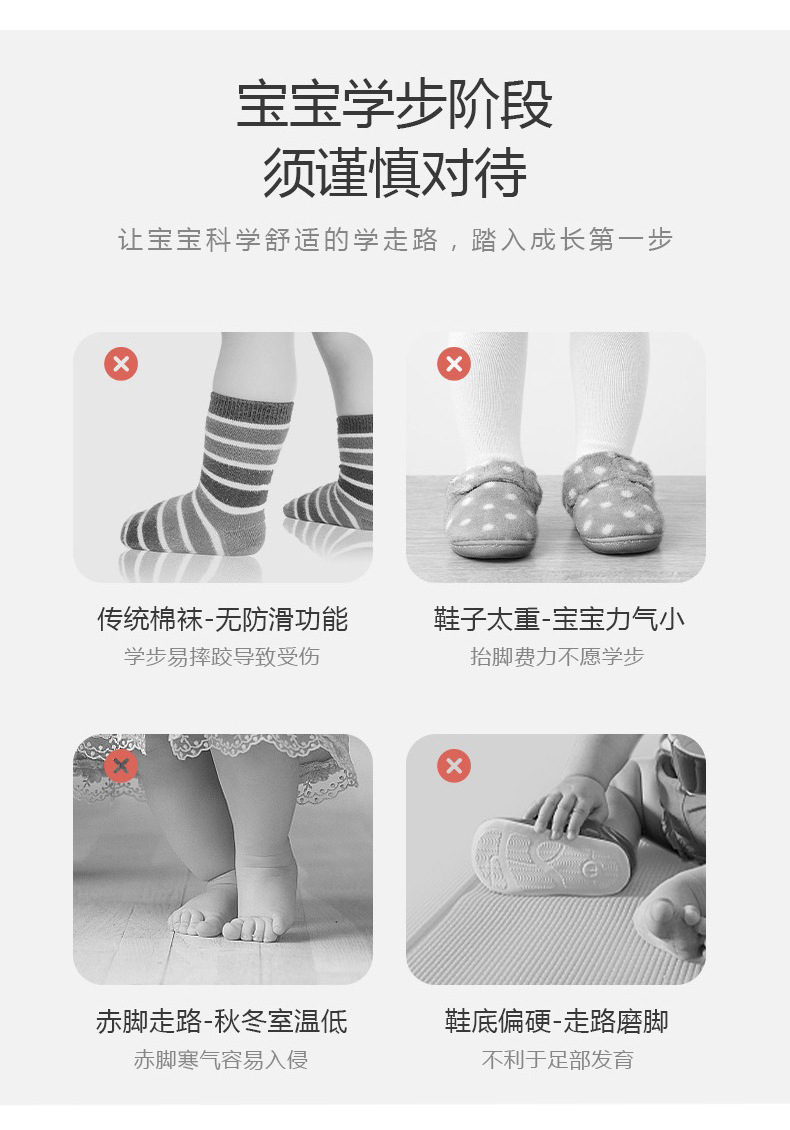 宝宝学步阶段
须谨慎对待

让宝宝科学舒适的学走路，踏入成长第一步

传统棉袜-无防滑功能
学步易摔跤导致受伤

鞋子太重-宝宝力气小
抬脚费力不愿学步

赤脚走路-秋冬室温低
赤脚寒气容易入侵

鞋底偏硬-走路磨脚
不利于足部发育