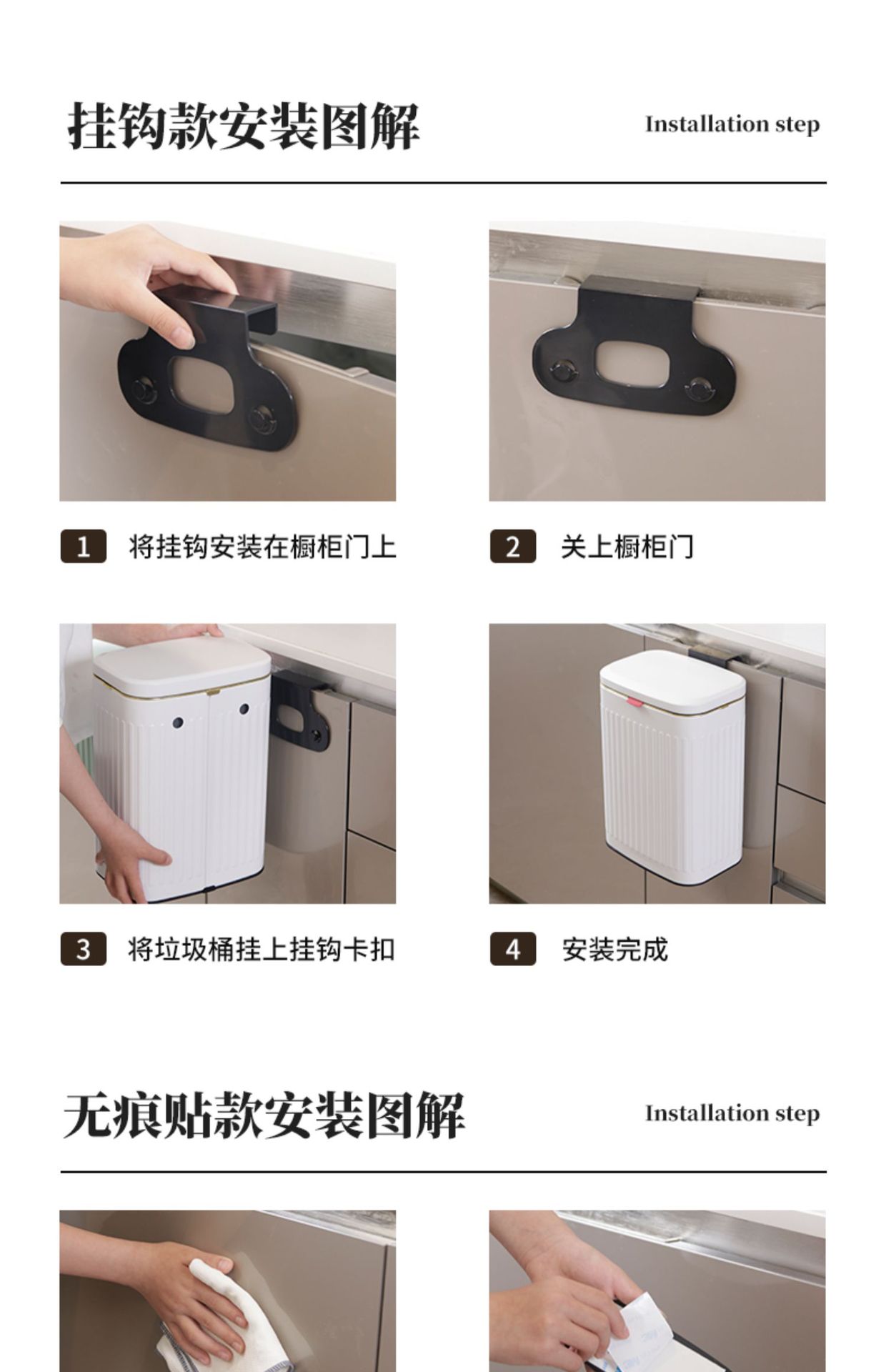 挂钩款安装图解

Installation step

1 将挂钩安装在橱柜门上

2 关上橱柜门

3 将垃圾桶挂上挂钩卡扣

4 安装完成

无痕贴款安装图解

Installation step