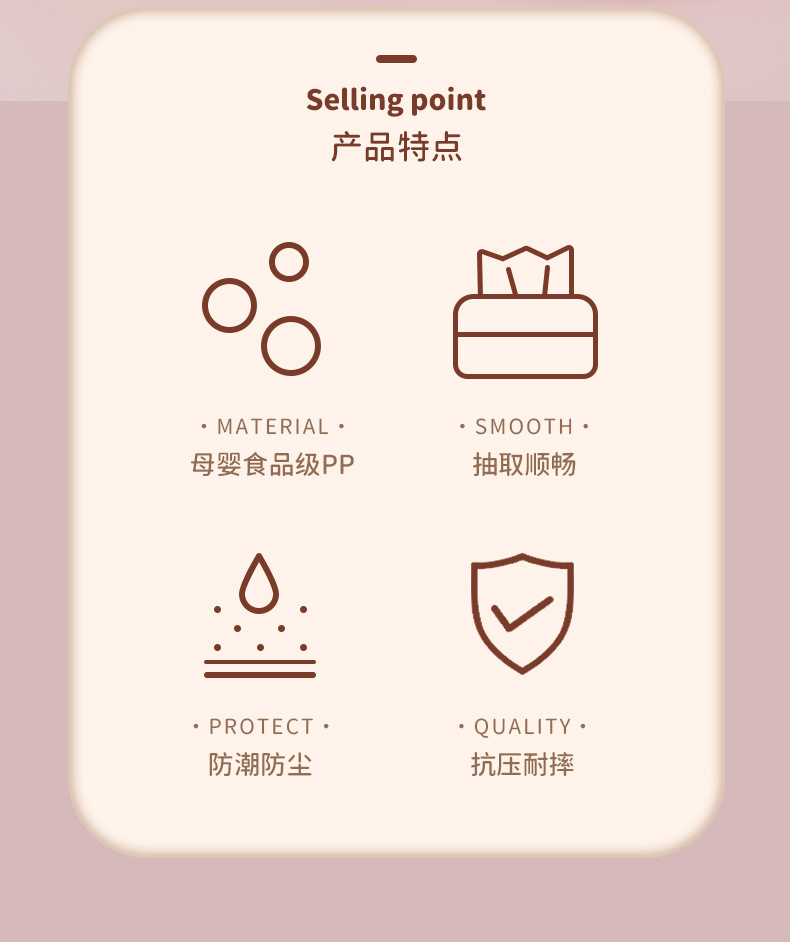 Selling point
产品特点

• MATERIAL •
母婴食品级PP

• SMOOTH •
抽取顺畅

• PROTECT •
防潮防尘

• QUALITY •
抗压耐摔