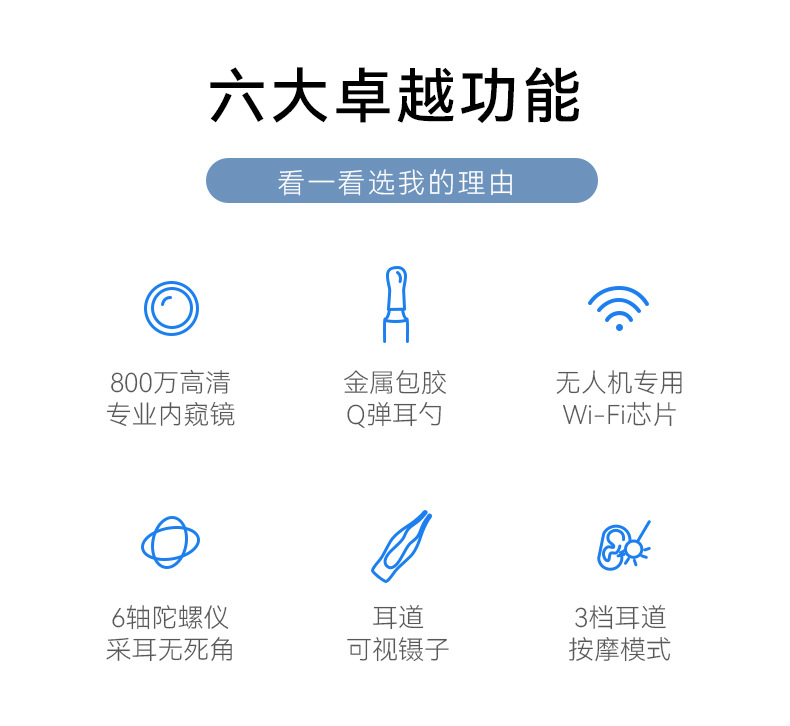 六大卓越功能

看一看选我的理由

800万高清
专业内窥镜

金属包胶
Q弹耳勺

无人机专用
Wi-Fi芯片

6轴陀螺仪
采耳无死角

耳道
可视镊子

3档耳道
按摩模式