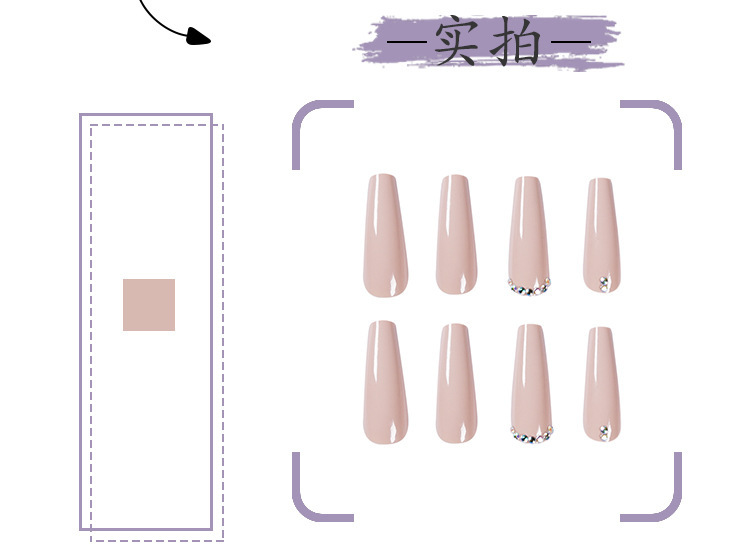 —实拍—