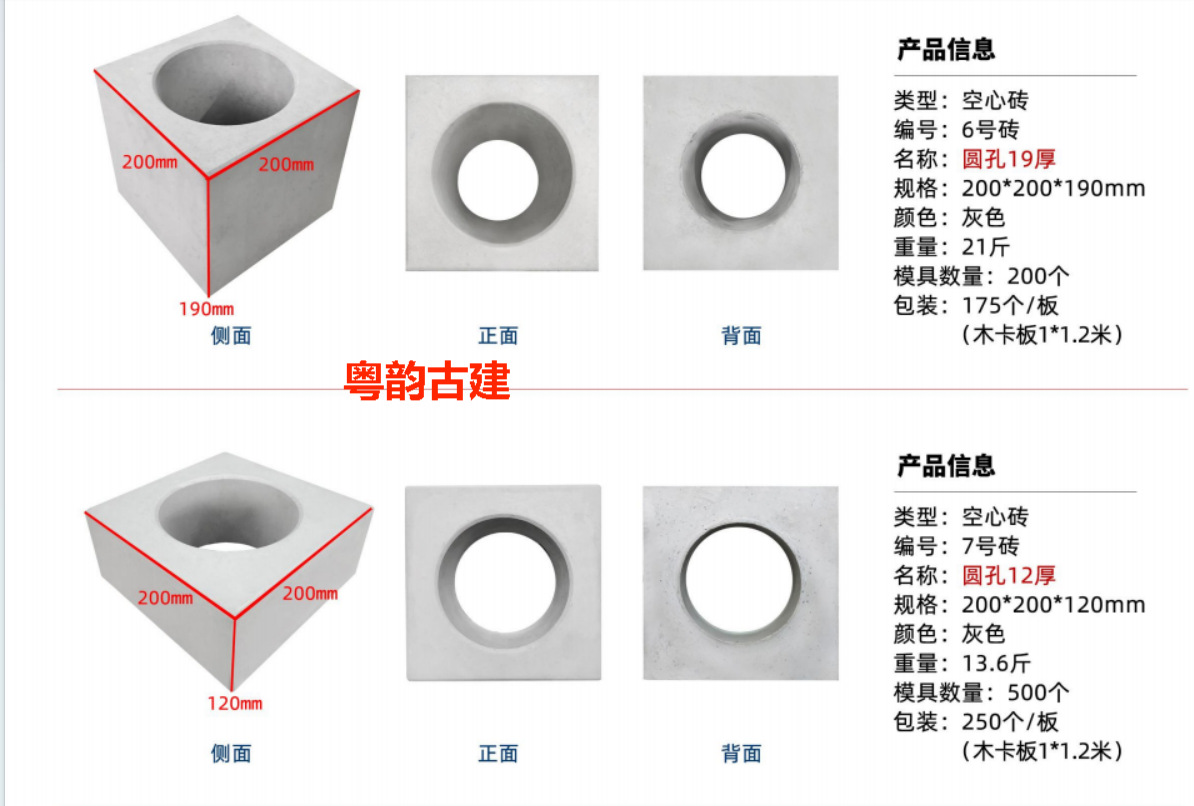 200mm
200mm
190mm
侧面

正面

背面

产品信息
类型：空心砖
编号：6号砖
名称：圆孔19厚
规格：200*200*190mm
颜色：灰色
重量：21斤
模具数量：200个
包装：175个/板
（木卡板1*1.2米）

粤韵古建

200mm
200mm
120mm
侧面

正面

背面

产品信息
类型：空心砖
编号：7号砖
名称：圆孔12厚
规格：200*200*120mm
颜色：灰色
重量：13.6斤
模具数量：500个
包装：250个/板
（木卡板1*1.2米）