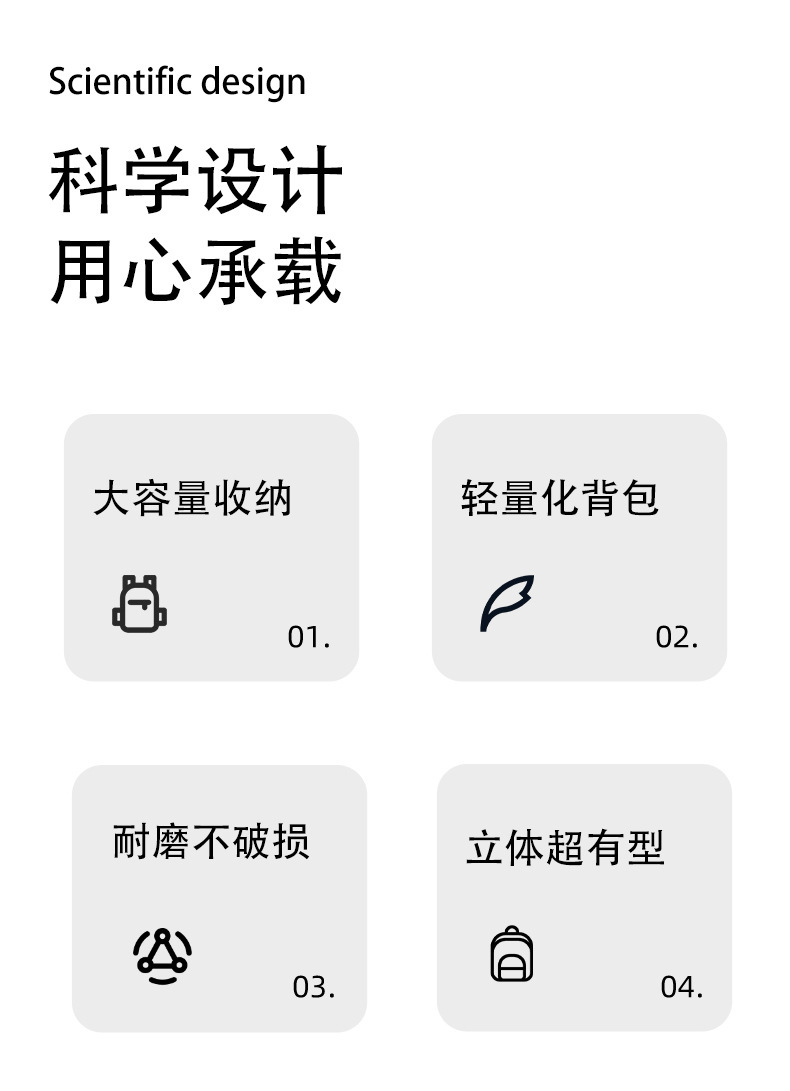 Scientific design

科学设计
用心承载

大容量收纳

01.

轻量化背包

02.

耐磨不破损

03.

立体超有型

04.