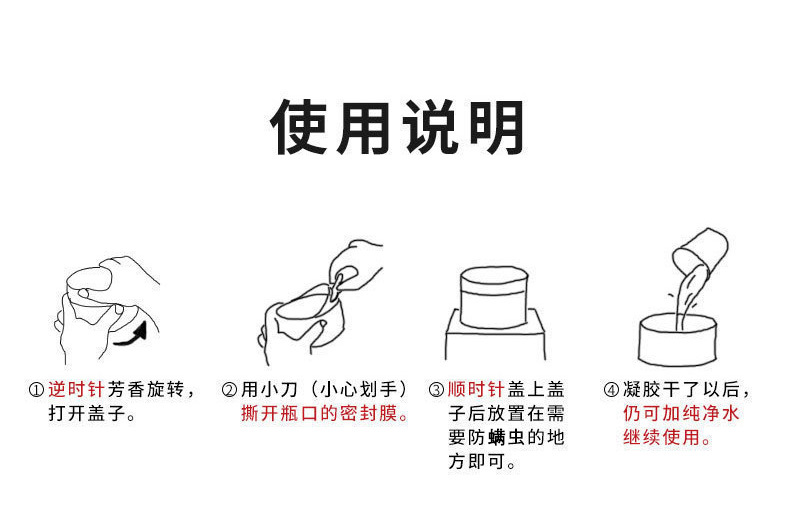 使用说明

①逆时针芳香旋转，打开盖子。

②用小刀（小心划手）撕开瓶口的密封膜。

③顺时针盖上盖子后放置在需要防螨虫的地方即可。

④凝胶干了以后，仍可加纯净水继续使用。