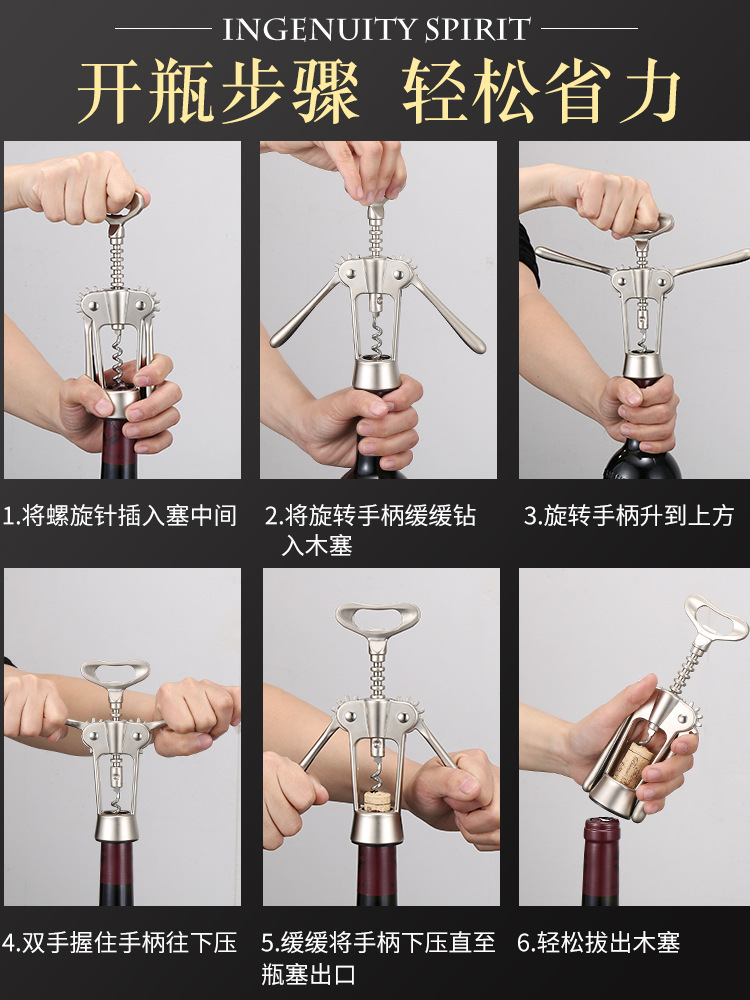 INGENUITY SPIRIT

开瓶步骤 轻松省力

1.将螺旋针插入塞中间

2.将旋转手柄缓缓钻入木塞

3.旋转手柄升到上方

4.双手握住手柄往下压

5.缓缓将手柄下压直至瓶塞出口

6.轻松拔出木塞