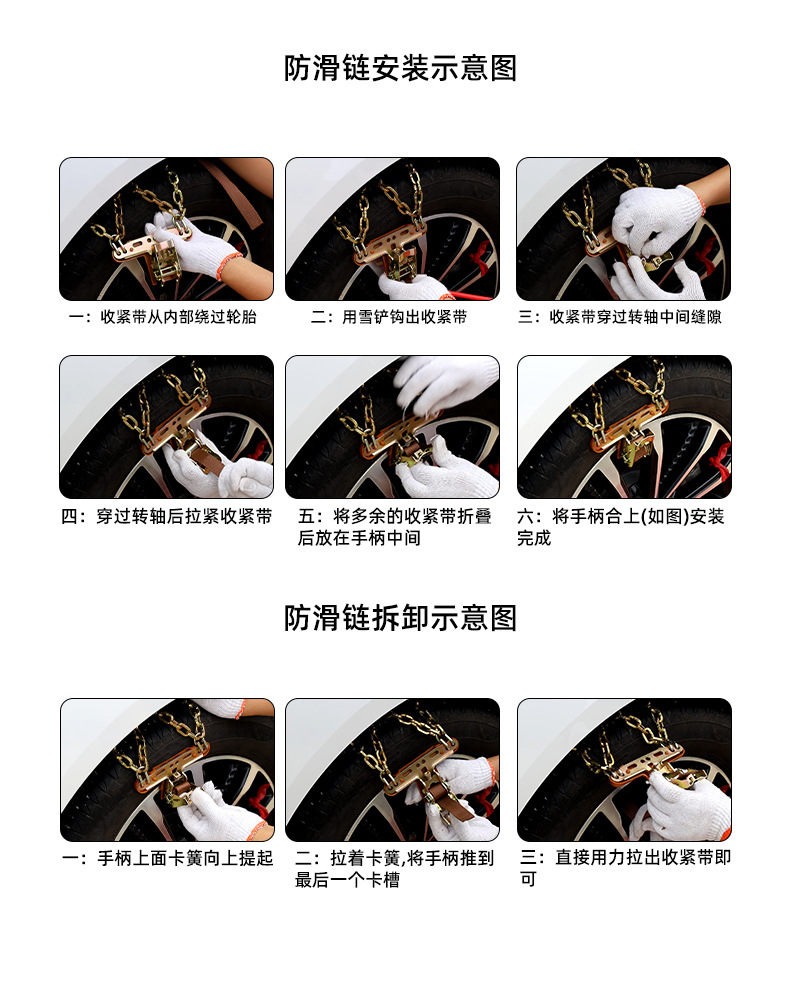 防滑链安装示意图

一：收紧带从内部绕过轮胎

二：用雪铲钩出收紧带

三：收紧带穿过转轴中间缝隙

四：穿过转轴后拉紧收紧带

五：将多余的收紧带折叠后放在手柄中间

六：将手柄合上(如图)安装完成

防滑链拆卸示意图

一：手柄上面卡簧向上提起

二：拉着卡簧,将手柄推到最后一个卡槽

三：直接用力拉出收紧带即可