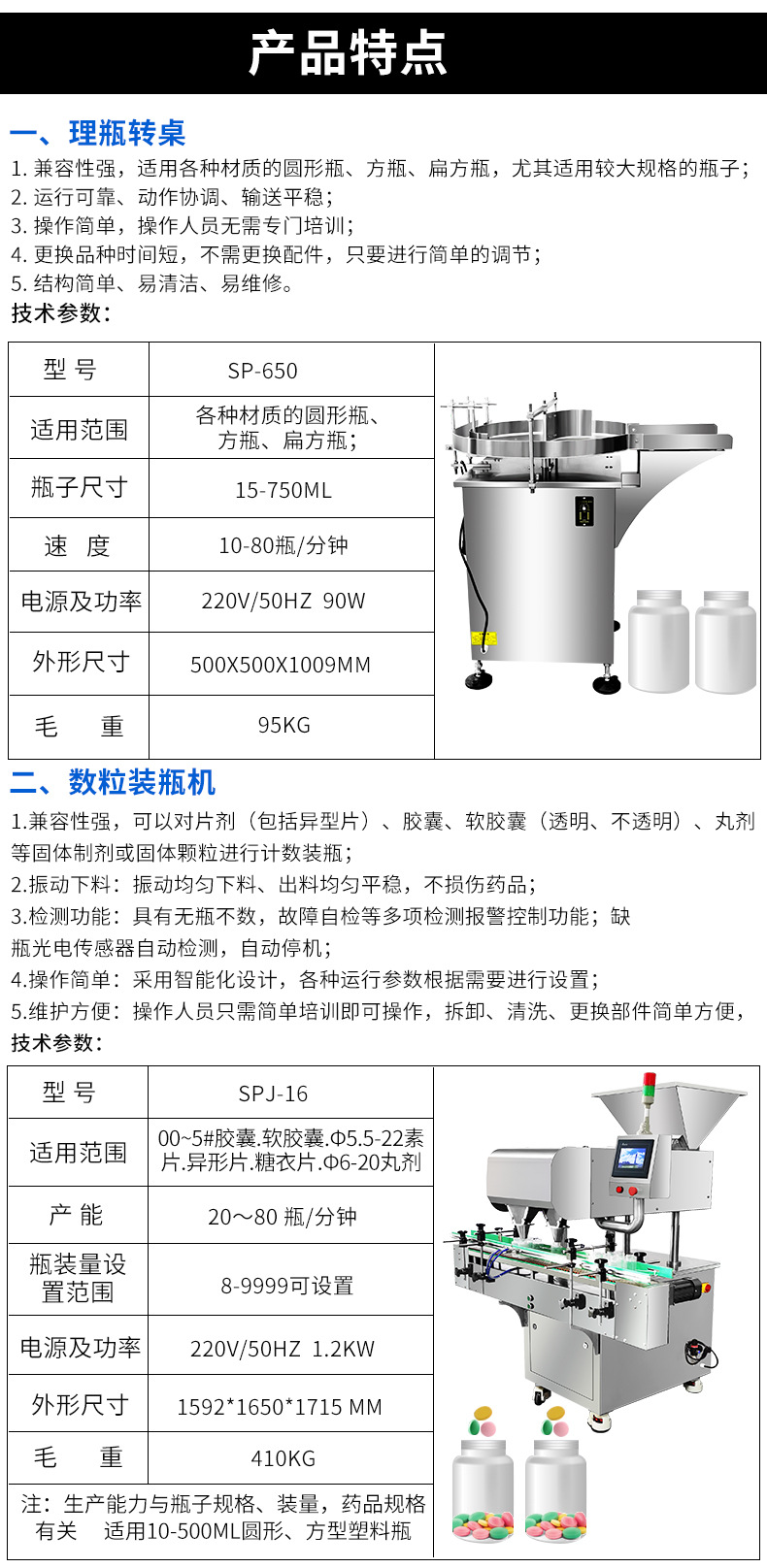 产品特点

一、理瓶转桌

1. 兼容性强，适用各种材质的圆形瓶、方瓶、扁方瓶，尤其适用较大规格的瓶子；
2. 运行可靠、动作协调、输送平稳；
3. 操作简单，操作人员无需专门培训；
4. 更换品种时间短，不需更换配件，只要进行简单的调节；
5. 结构简单、易清洁、易维修。

技术参数：

| 型 号 | SP-650 |
|---|---|
| 适用范围 | 各种材质的圆形瓶、方瓶、扁方瓶； |
| 瓶子尺寸 | 15-750ML |
| 速 度 | 10-80瓶/分钟 |
| 电源及功率 | 220V/50HZ 90W |
| 外形尺寸 | 500X500X1009MM |
| 毛 重 | 95KG |

二、数粒装瓶机

1.兼容性强，可以对片剂（包括异型片）、胶囊、软胶囊（透明、不透明）、丸剂等固体制剂或固体颗粒进行计数装瓶；
2.振动下料：振动均匀下料、出料均匀平稳，不损伤药品；
3.检测功能：具有无瓶不数，故障自检等多项检测报警控制功能；缺瓶光电传感器自动检测，自动停机；
4.操作简单：采用智能化设计，各种运行参数根据需要进行设置；
5.维护方便：操作人员只需简单培训即可操作，拆卸、清洗、更换部件简单方便，

技术参数：

| 型 号 | SPJ-16 |
|---|---|
| 适用范围 | 00~5#胶囊.软胶囊.Φ5.5-22素片.异形片.糖衣片.Φ6-20丸剂 |
| 产 能 | 20～80 瓶/分钟 |
| 瓶装量设置范围 | 8-9999可设置 |
| 电源及功率 | 220V/50HZ 1.2KW |
| 外形尺寸 | 1592*1650*1715 MM |
| 毛 重 | 410KG |

注：生产能力与瓶子规格、装量，药品规格有关 适用10-500ML圆形、方型塑料瓶