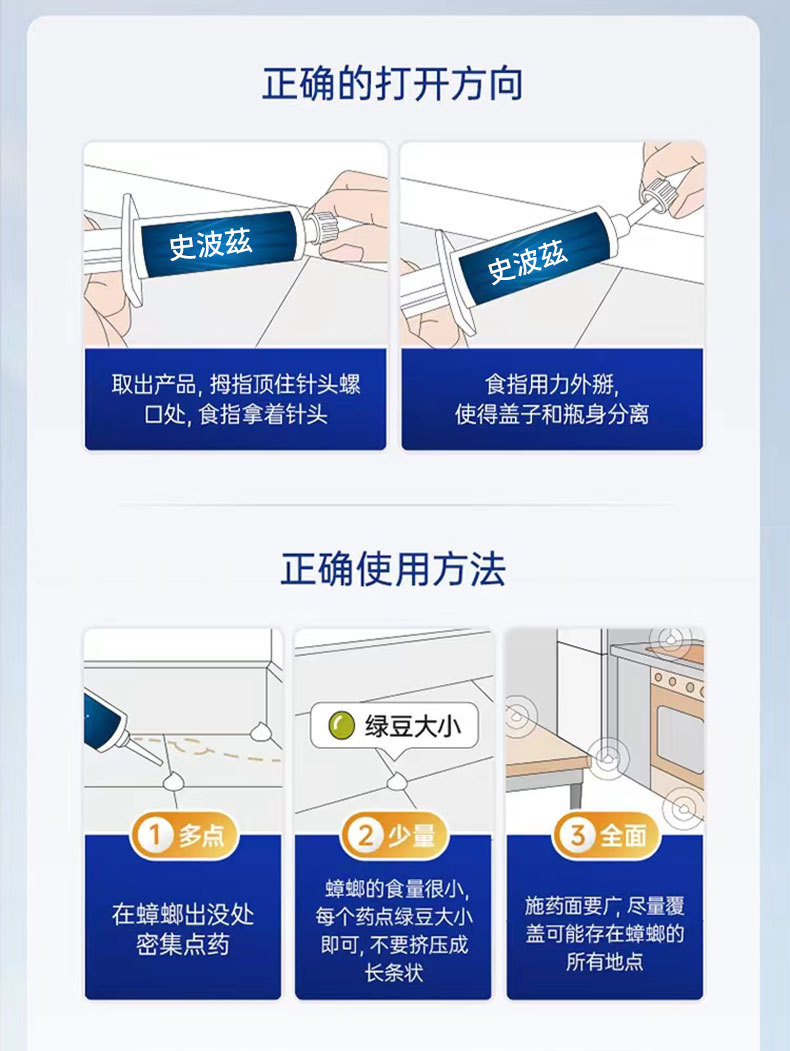 正确的打开方向

史波兹

取出产品，拇指顶住针头螺口处，食指拿着针头

史波兹

食指用力外掰，使得盖子和瓶身分离

正确使用方法

1 多点

在蟑螂出没处密集点药

绿豆大小

2 少量

蟑螂的食量很小，每个药点绿豆大小即可，不要挤压成长条状

3 全面

施药面要广，尽量覆盖可能存在蟑螂的所有地点