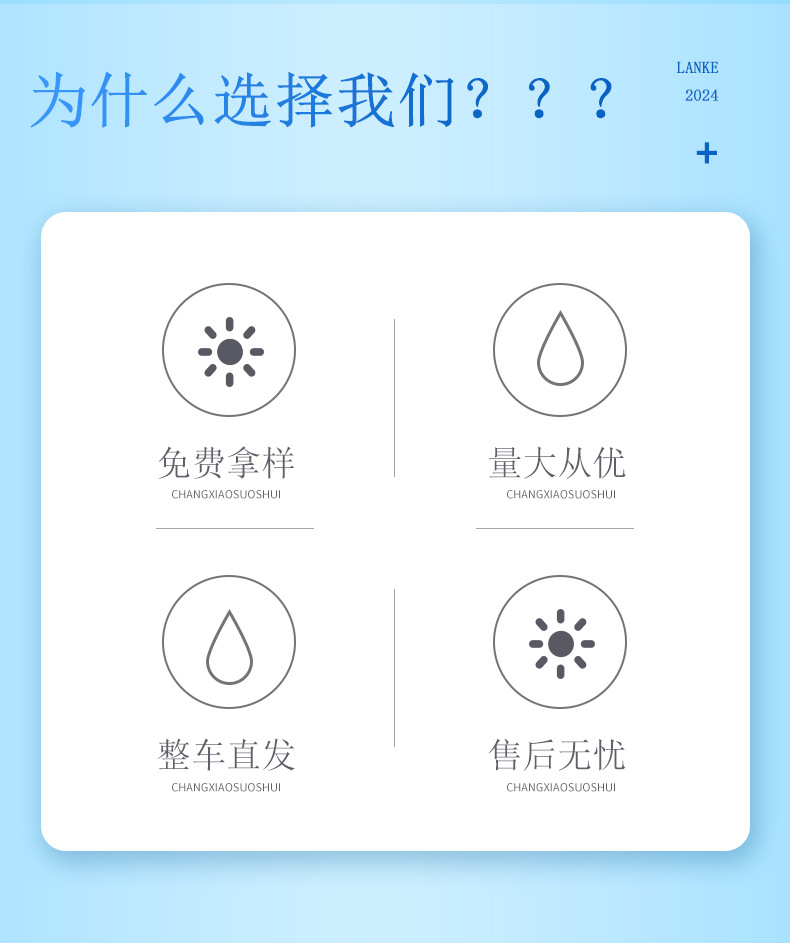 为什么选择我们？？？

LANKE
2024

+

免费拿样
CHANGXIAOSUOSHUI

量大从优
CHANGXIAOSUOSHUI

整车直发
CHANGXIAOSUOSHUI

售后无忧
CHANGXIAOSUOSHUI