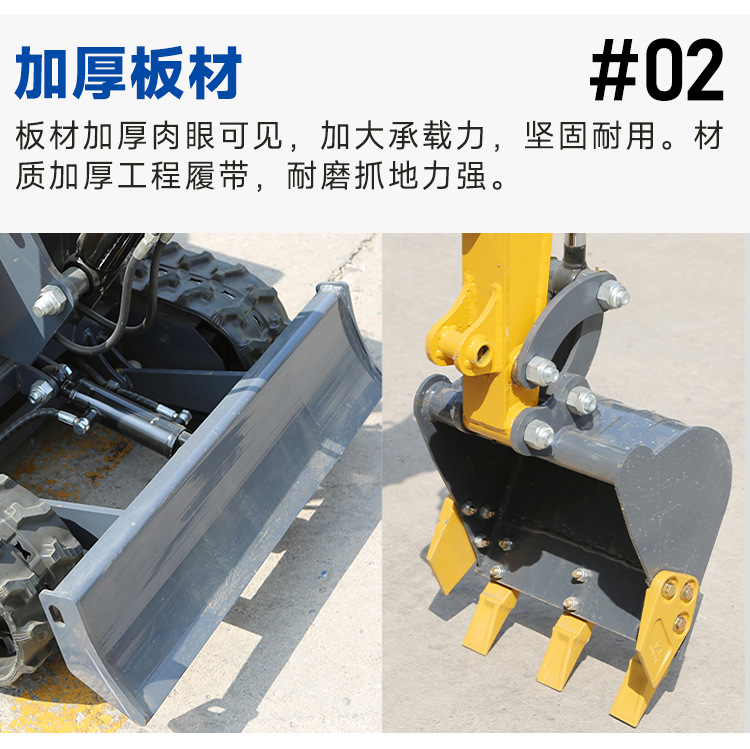 加厚板材

#02

板材加厚肉眼可见，加大承载力，坚固耐用。材质加厚工程履带，耐磨抓地力强。