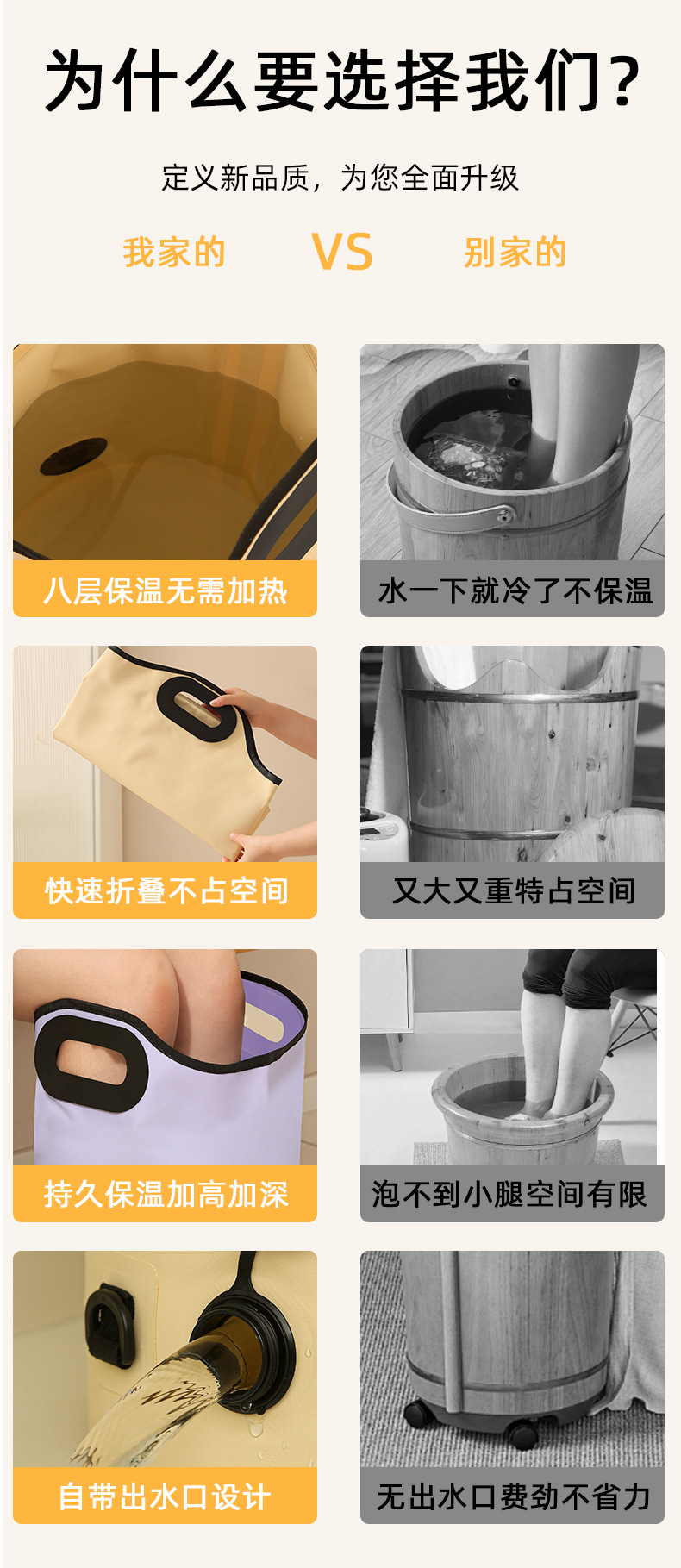 为什么要选择我们?

定义新品质，为您全面升级

我家的 VS 别家的

八层保温无需加热

水一下就冷了不保温

快速折叠不占空间

又大又重特占空间

持久保温加高加深

泡不到小腿空间有限

自带出水口设计

无出水口费劲不省力