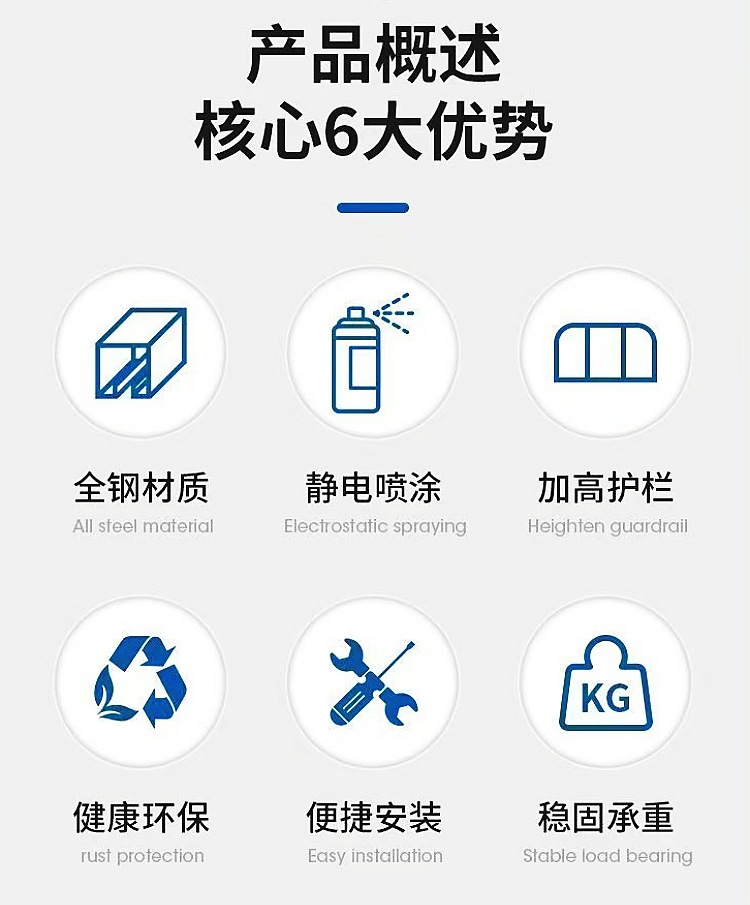 产品概述
核心6大优势

全钢材质
All steel material

静电喷涂
Electrostatic spraying

加高护栏
Heighten guardrail

KG

健康环保
rust protection

便捷安装
Easy installation

稳固承重
Stable load bearing