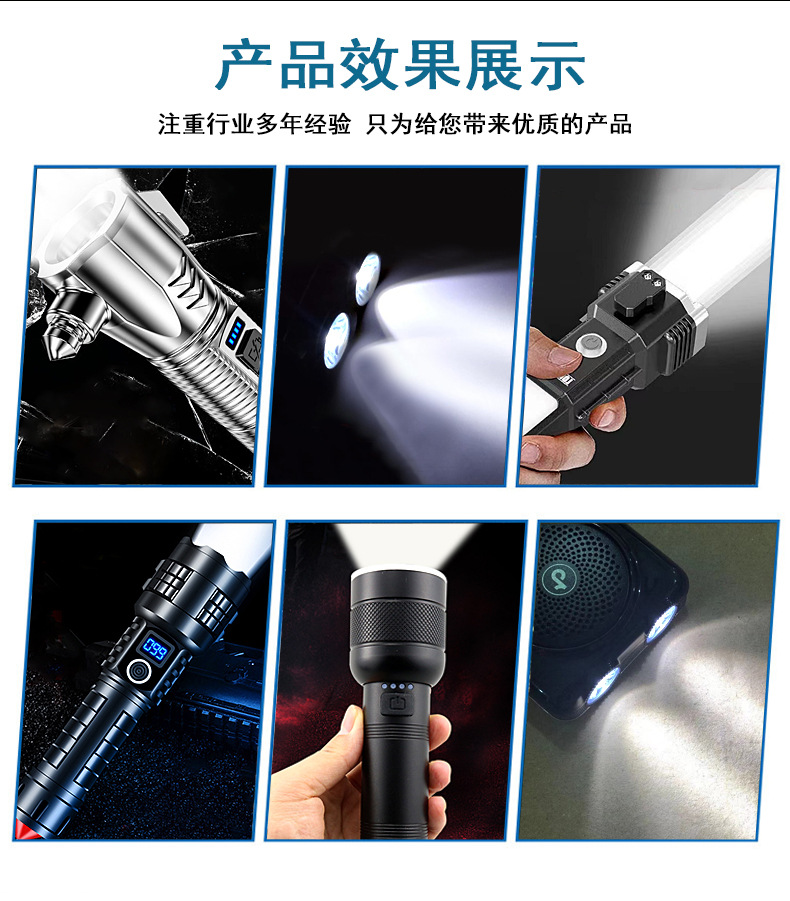 产品效果展示

注重行业多年经验 只为给您带来优质的产品

099