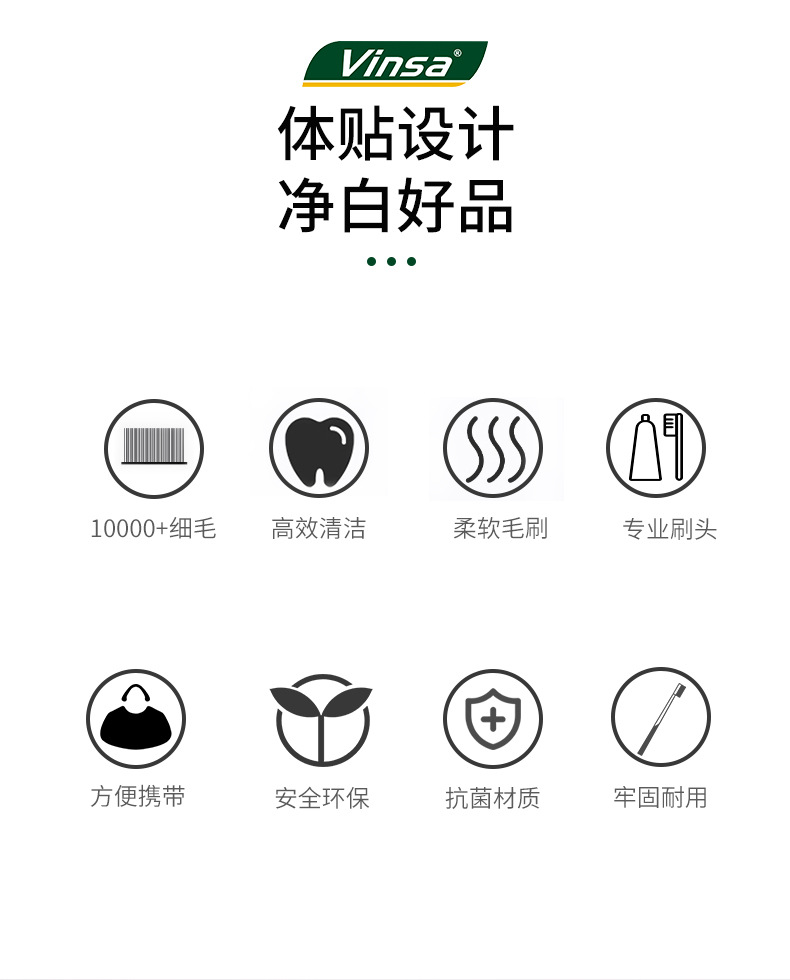 Vinsa®

体贴设计
净白好品

10000+细毛

高效清洁

柔软毛刷

专业刷头

方便携带

安全环保

抗菌材质

牢固耐用