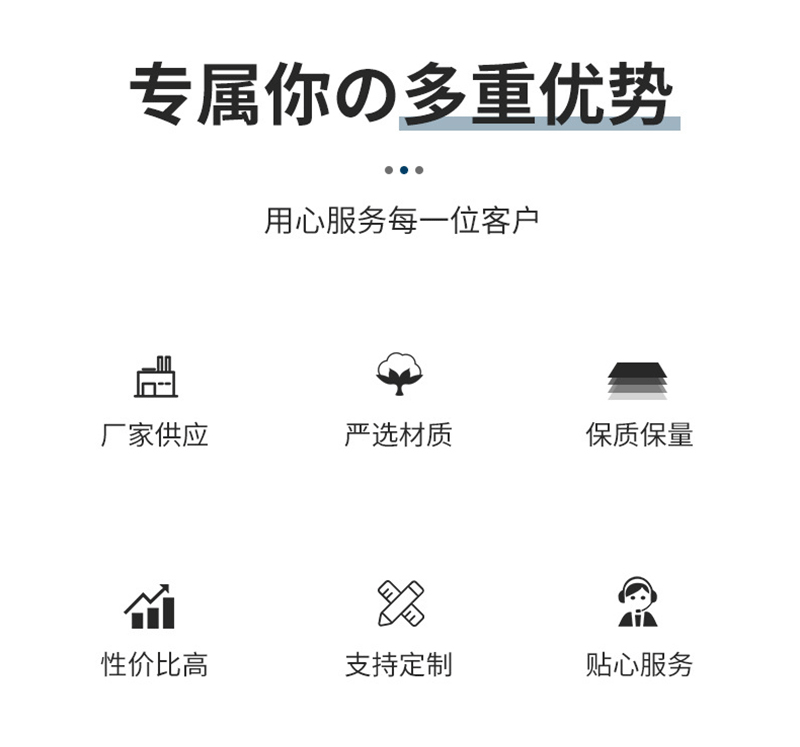 专属你の多重优势

用心服务每一位客户

厂家供应

严选材质

保质保量

性价比高

支持定制

贴心服务