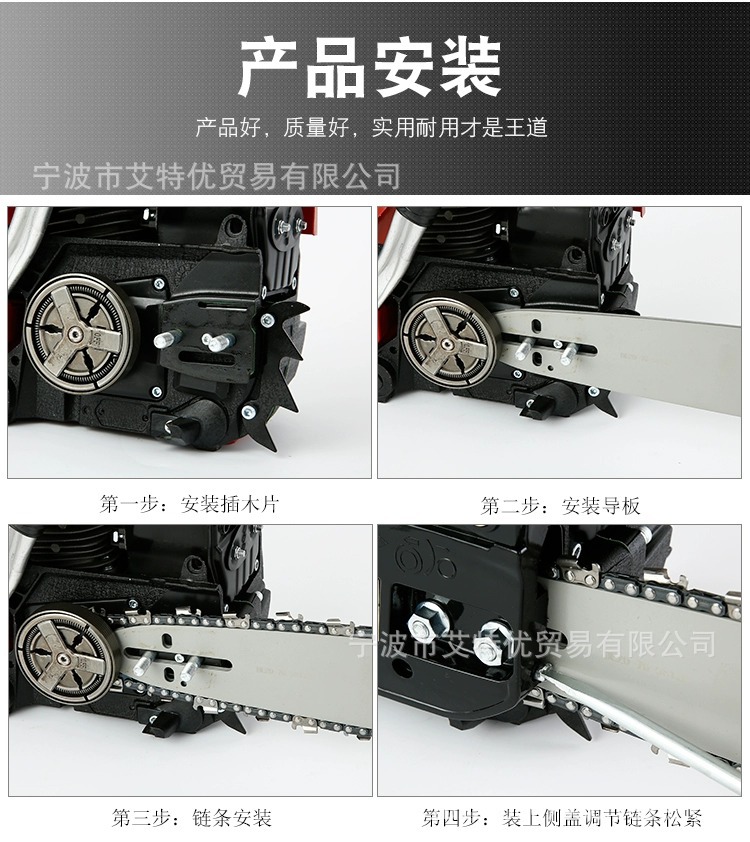 产品安装

产品好，质量好，实用耐用才是王道

宁波市艾特优贸易有限公司

第一步：安装插木片

第二步：安装导板

宁波市艾特优贸易有限公司

第三步：链条安装

第四步：装上侧盖调节链条松紧