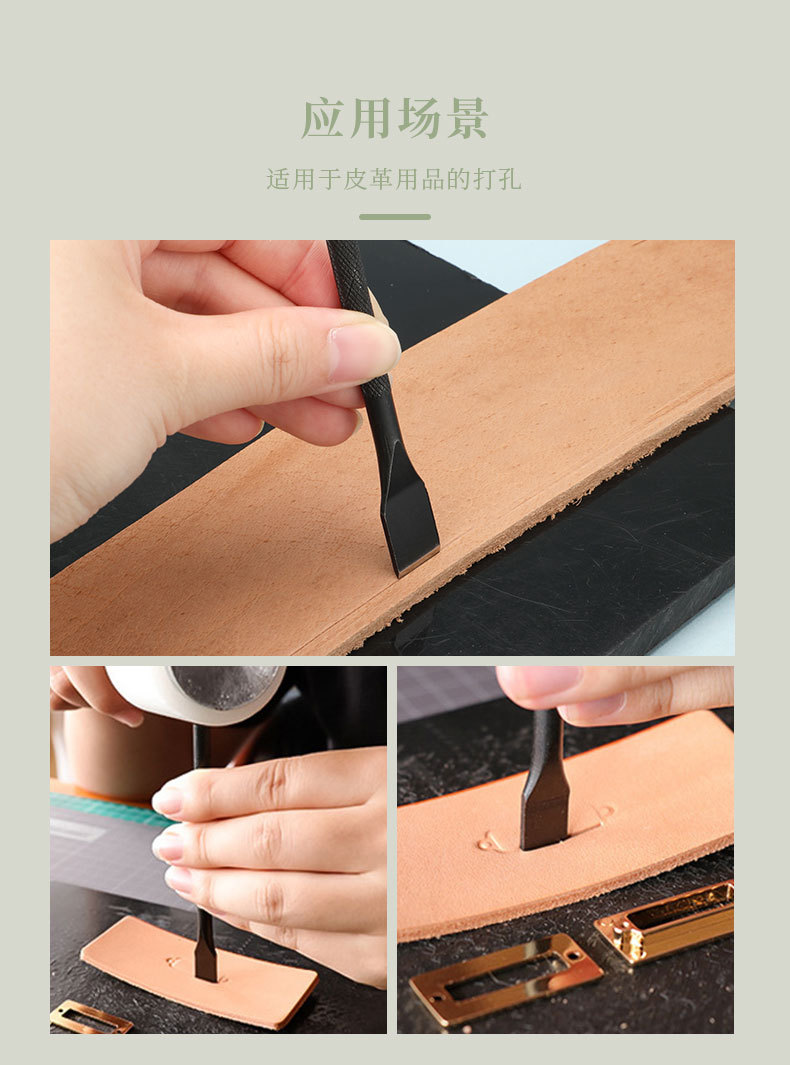 应用场景

适用于皮革用品的打孔