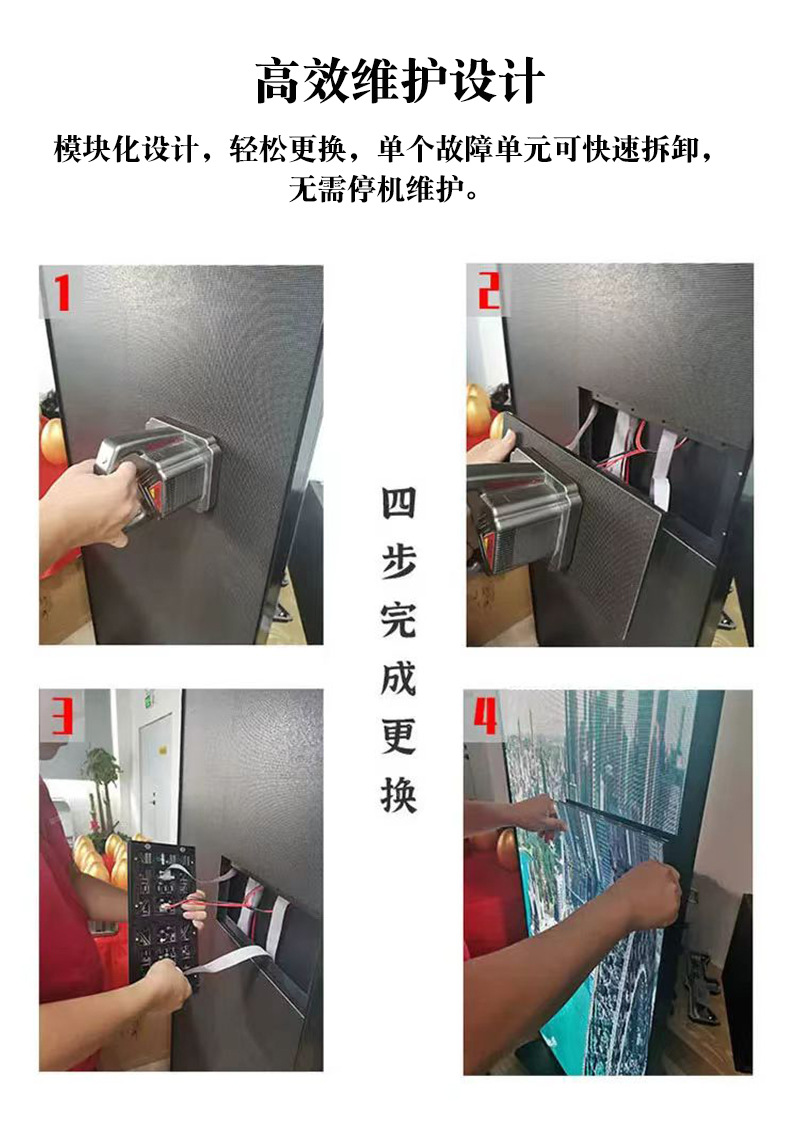 高效维护设计

模块化设计，轻松更换，单个故障单元可快速拆卸，无需停机维护。

1

2

四步完成更换

3

4