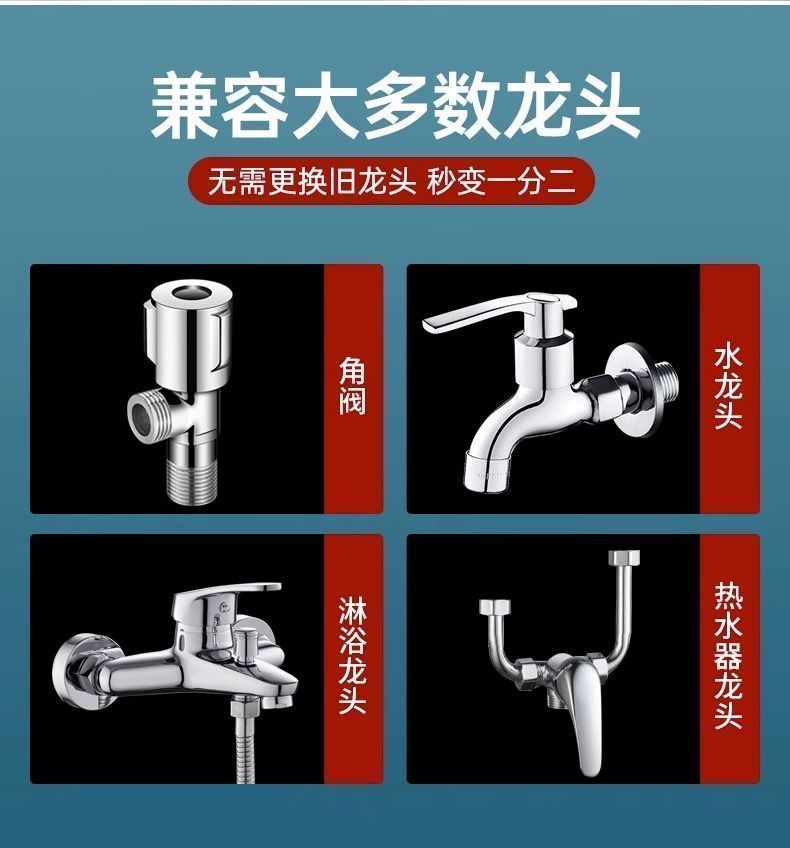 兼容大多数龙头

无需更换旧龙头 秒变一分二

角阀

水龙头

淋浴龙头

热水器龙头