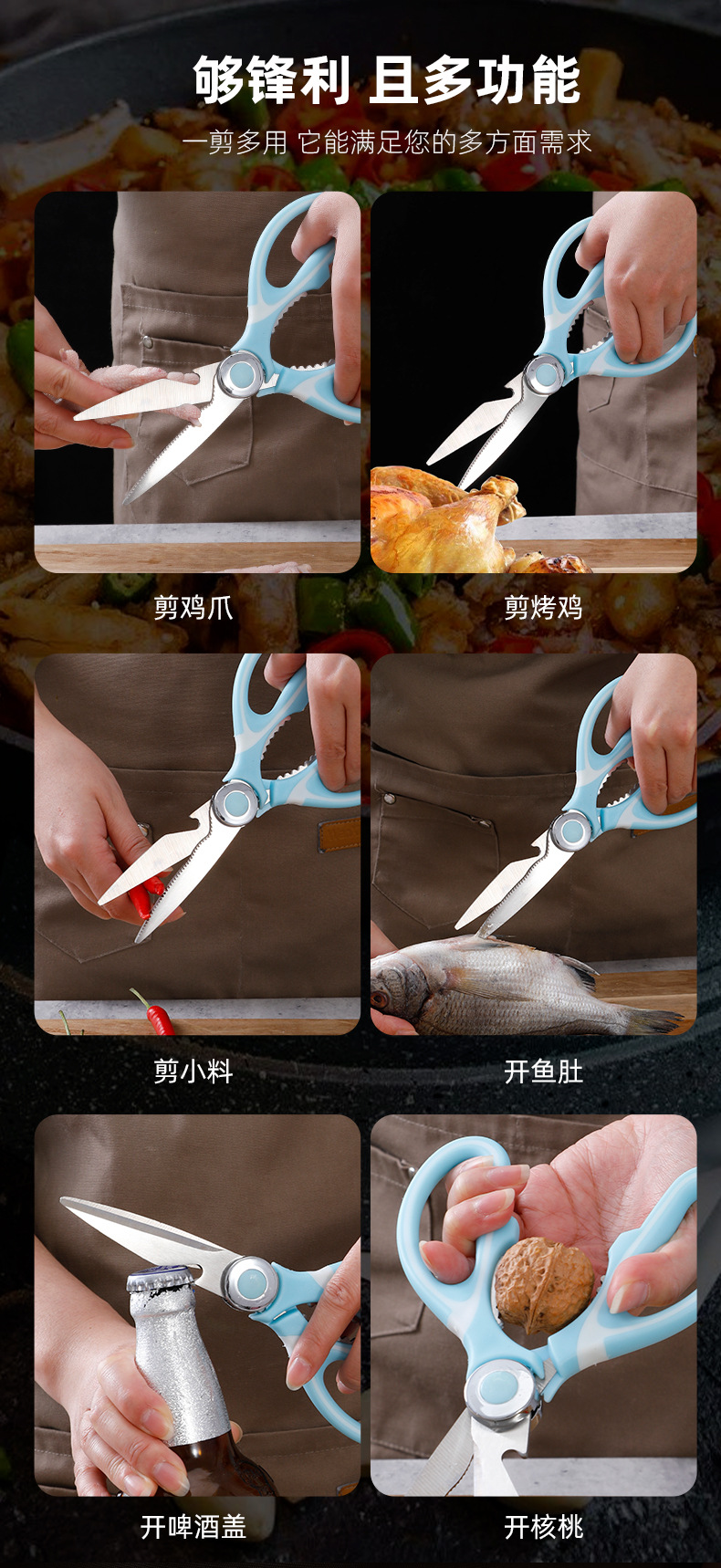 够锋利 且多功能

一剪多用 它能满足您的多方面需求

剪鸡爪

剪烤鸡

剪小料

开鱼肚

开啤酒盖

开核桃