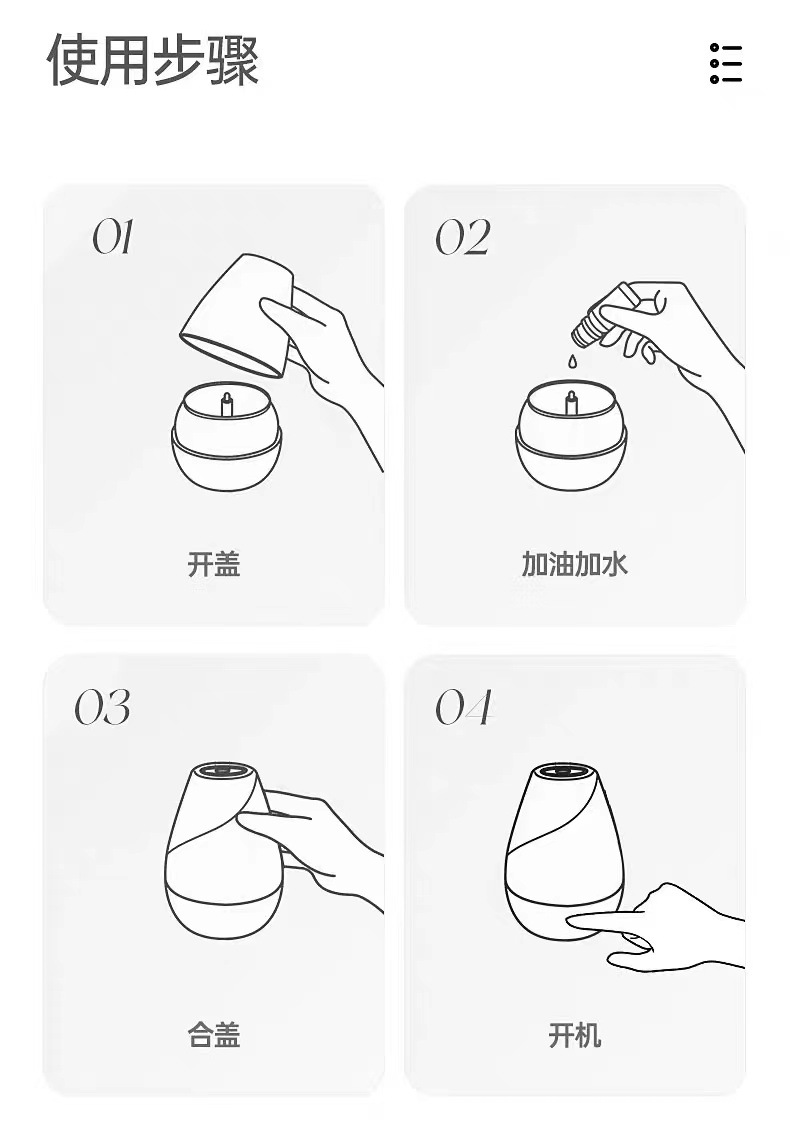 使用步骤

01

开盖

02

加油加水

03

合盖

04

开机