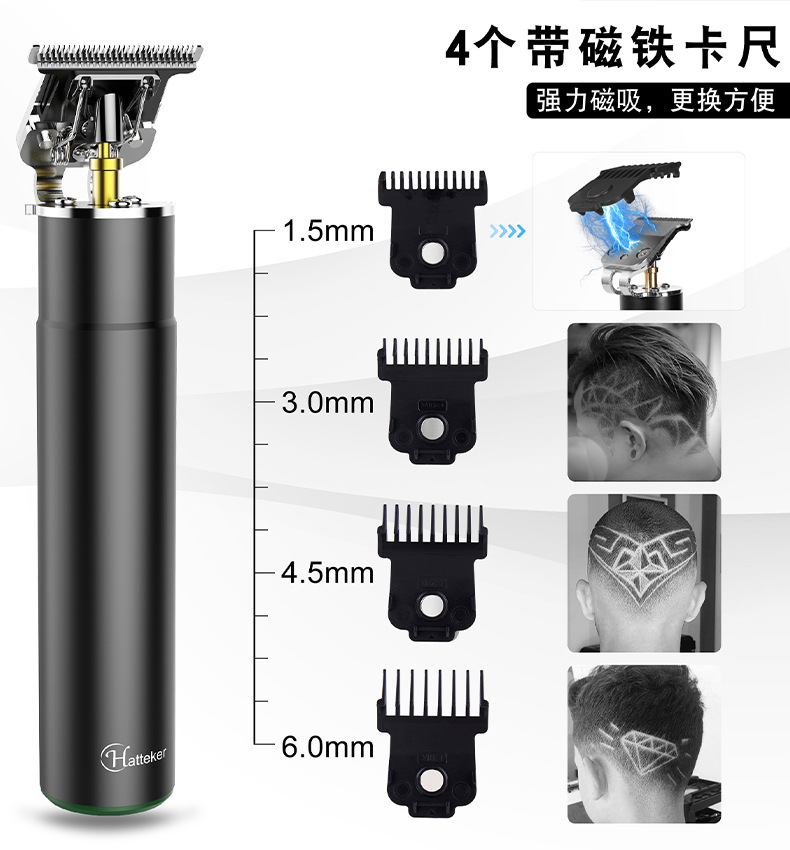 4个带磁铁卡尺

强力磁吸，更换方便

1.5mm

3.0mm

4.5mm

6.0mm

Hatteker