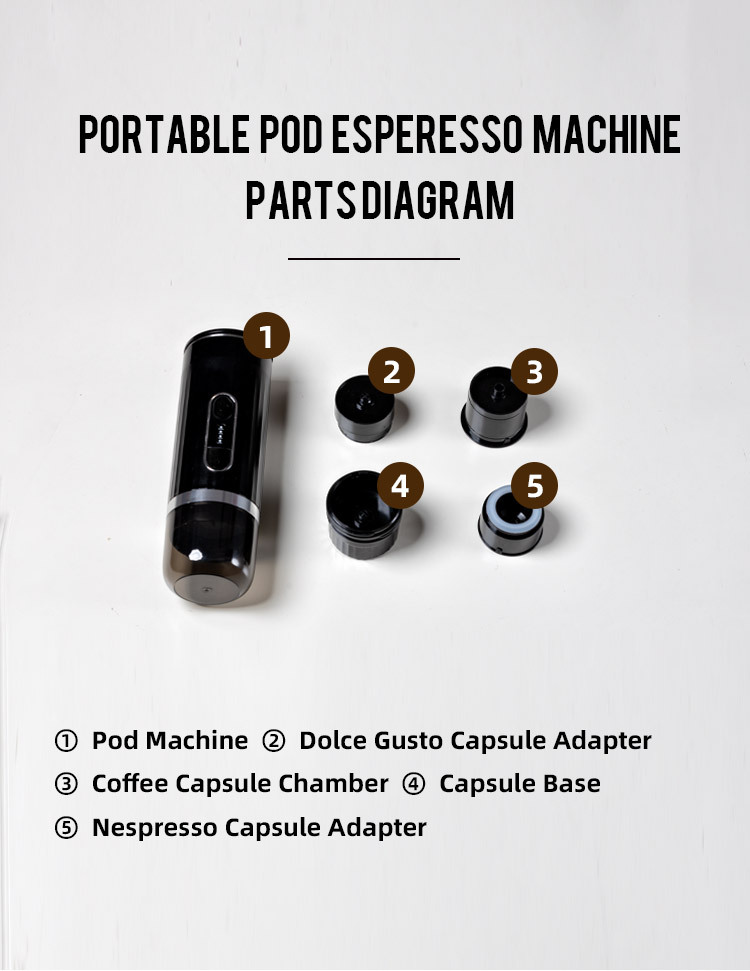 PORTABLE POD ESPERESSO MACHINE PARTS DIAGRAM

1

2

3

4

5

① Pod Machine ② Dolce Gusto Capsule Adapter
③ Coffee Capsule Chamber ④ Capsule Base
⑤ Nespresso Capsule Adapter