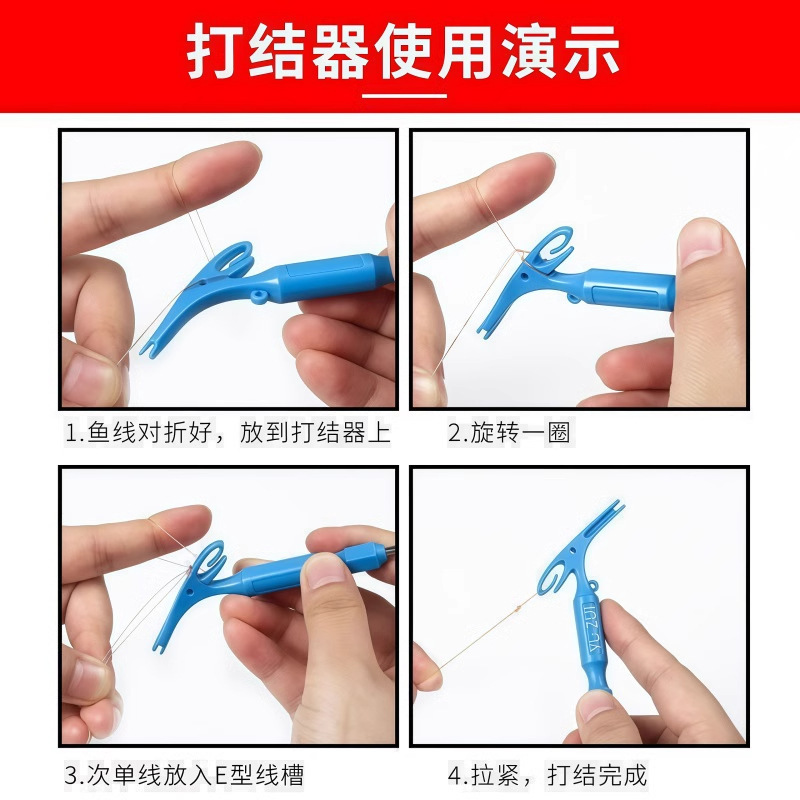 打结器使用演示

1.鱼线对折好，放到打结器上

2.旋转一圈

3.次单线放入E型线槽

YU-ZUI

4.拉紧，打结完成