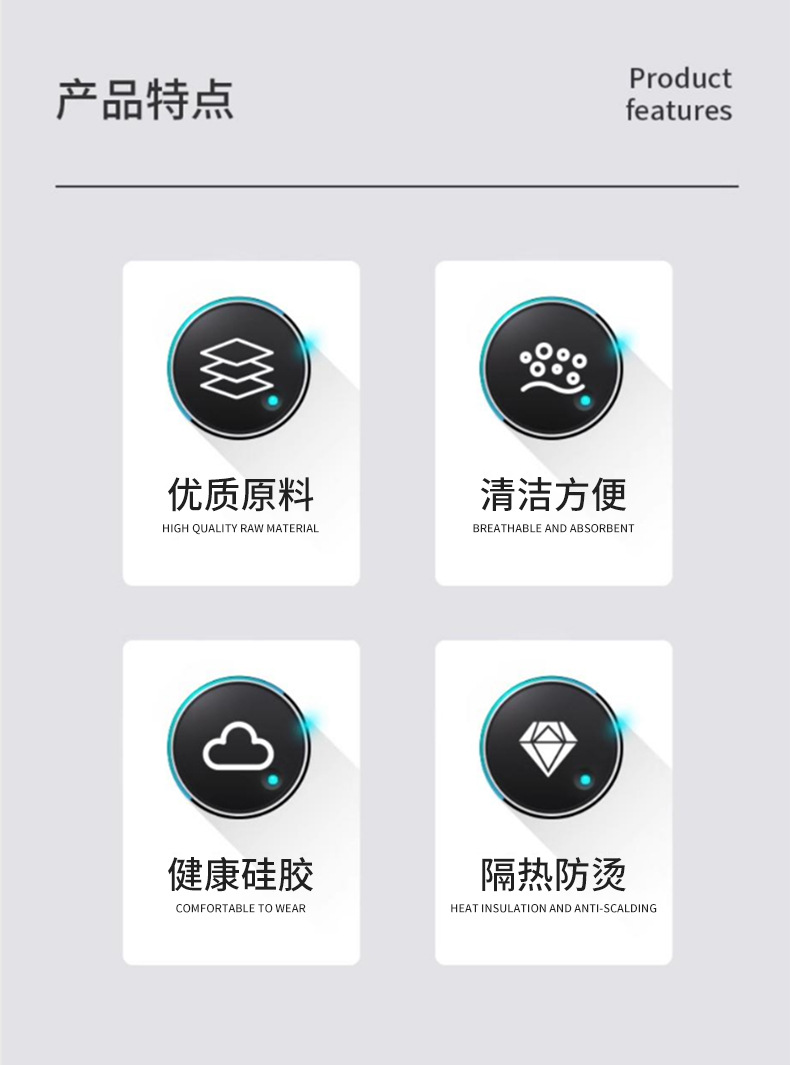 产品特点

Product
features

优质原料
HIGH QUALITY RAW MATERIAL

清洁方便
BREATHABLE AND ABSORBENT

健康硅胶
COMFORTABLE TO WEAR

隔热防烫
HEAT INSULATION AND ANTI-SCALDING