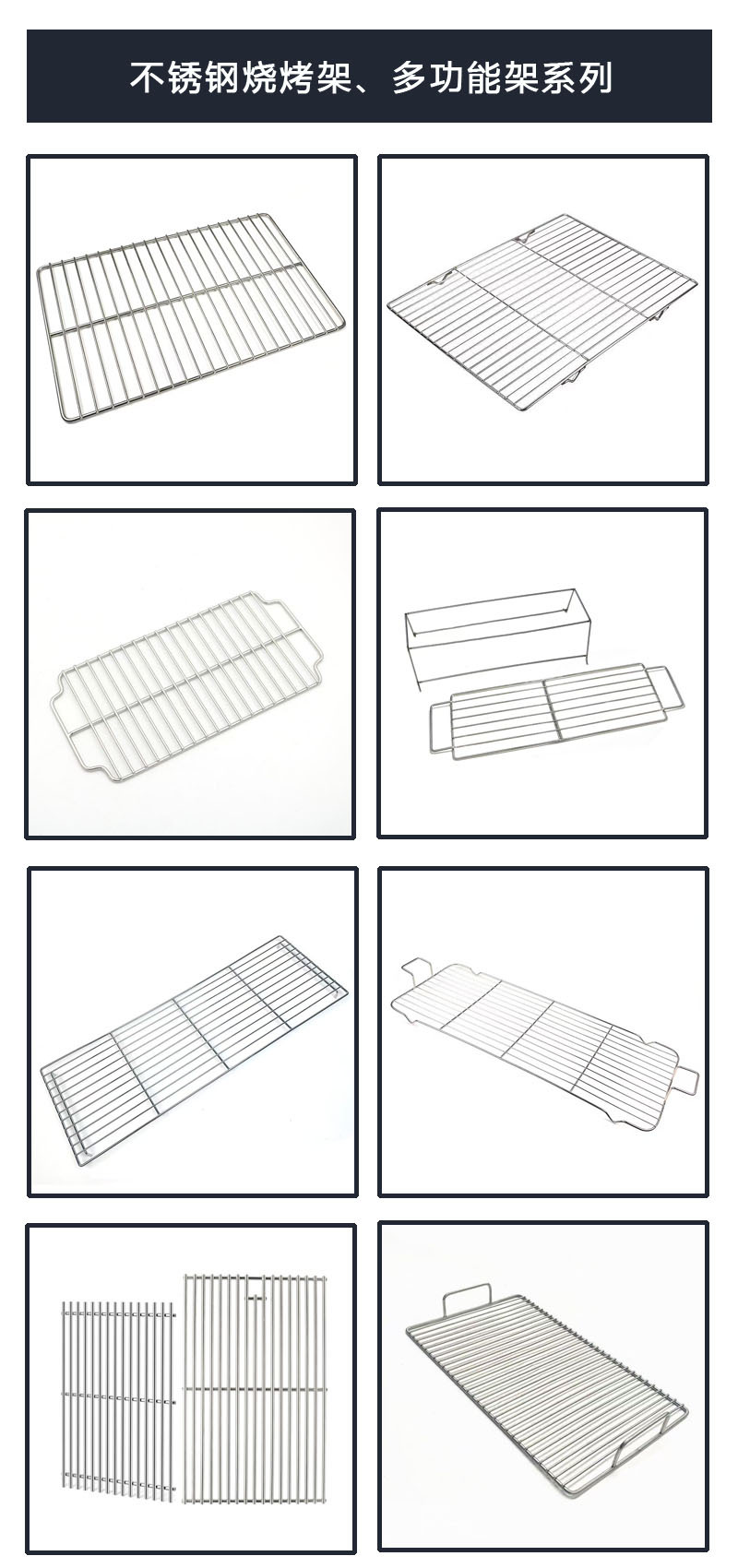 不锈钢烧烤架、多功能架系列