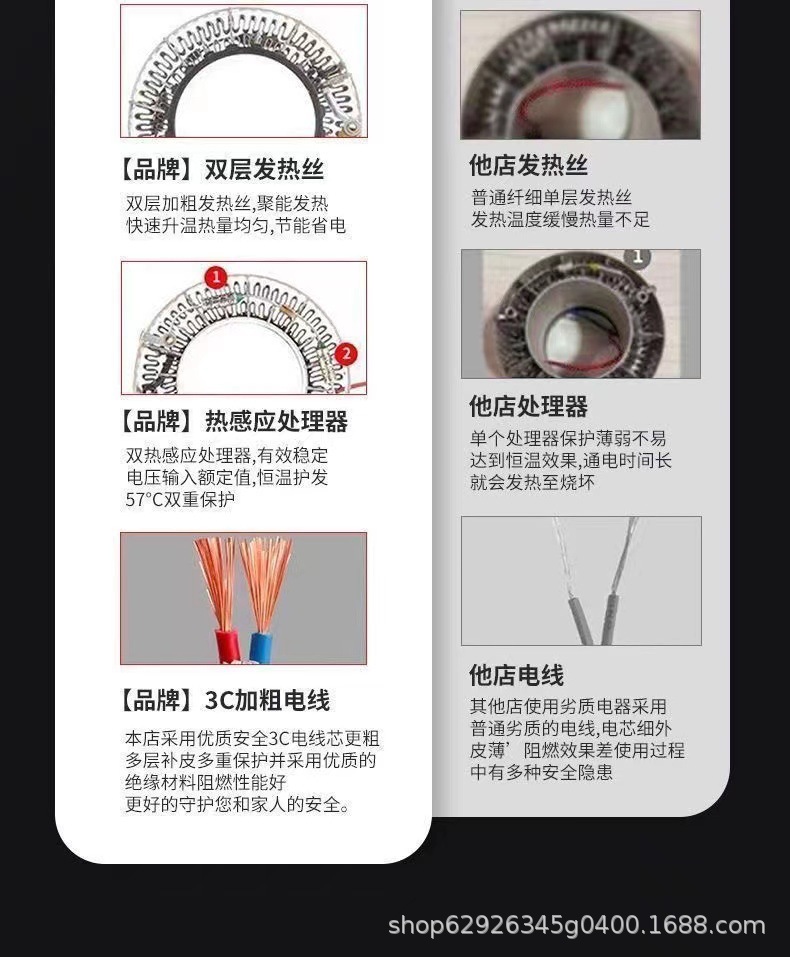 【品牌】双层发热丝

双层加粗发热丝,聚能发热
快速升温热量均匀,节能省电

1

2

【品牌】热感应处理器

双热感应处理器,有效稳定
电压输入额定值,恒温护发
57°C双重保护

【品牌】3C加粗电线

本店采用优质安全3C电线芯更粗
多层补皮多重保护并采用优质的
绝缘材料阻燃性能好
更好的守护您和家人的安全。

他店发热丝

普通纤细单层发热丝
发热温度缓慢热量不足

1

他店处理器

单个处理器保护薄弱不易
达到恒温效果,通电时间长
就会发热至烧坏

他店电线

其他店使用劣质电器采用
普通劣质的电线,电芯细外
皮薄’阻燃效果差使用过程
中有多种安全隐患

shop62926345g0400.1688.com