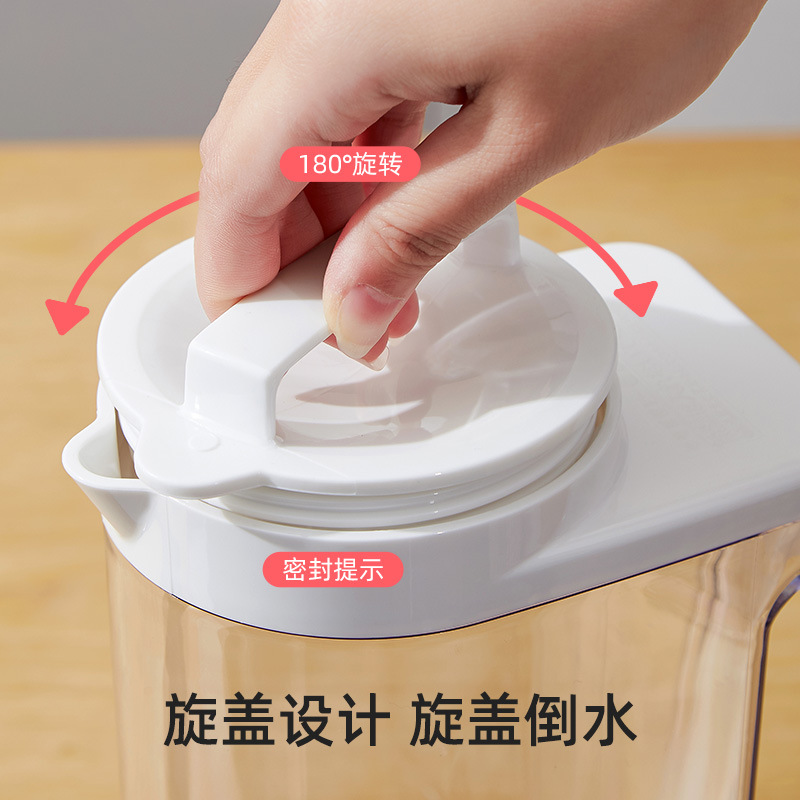 180°旋转

密封提示

旋盖设计 旋盖倒水