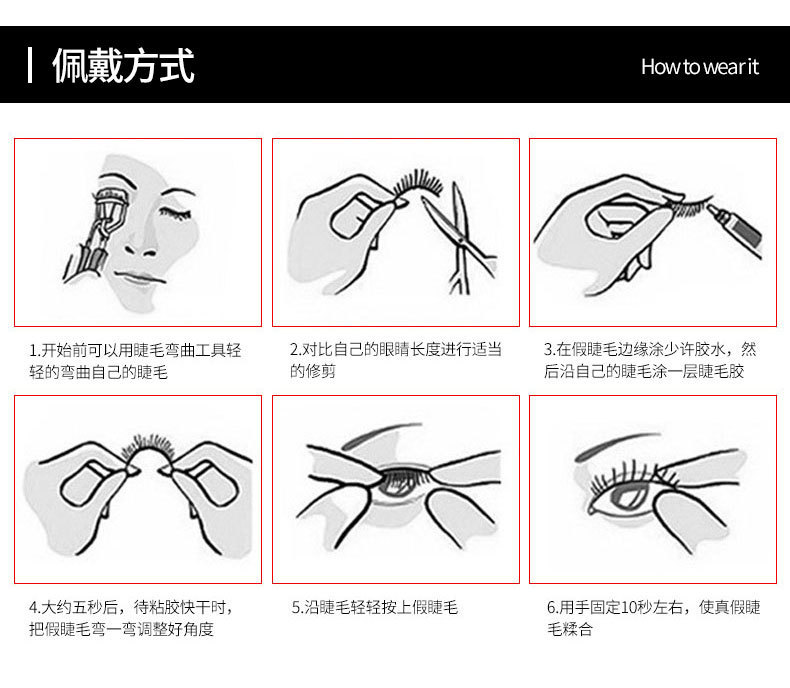 佩戴方式

How to wear it

1.开始前可以用睫毛弯曲工具轻轻的弯曲自己的睫毛

2.对比自己的眼睛长度进行适当的修剪

3.在假睫毛边缘涂少许胶水，然后沿自己的睫毛涂一层睫毛胶

4.大约五秒后，待粘胶快干时，把假睫毛弯一弯调整好角度

5.沿睫毛轻轻按上假睫毛

6.用手固定10秒左右，使真假睫毛糅合