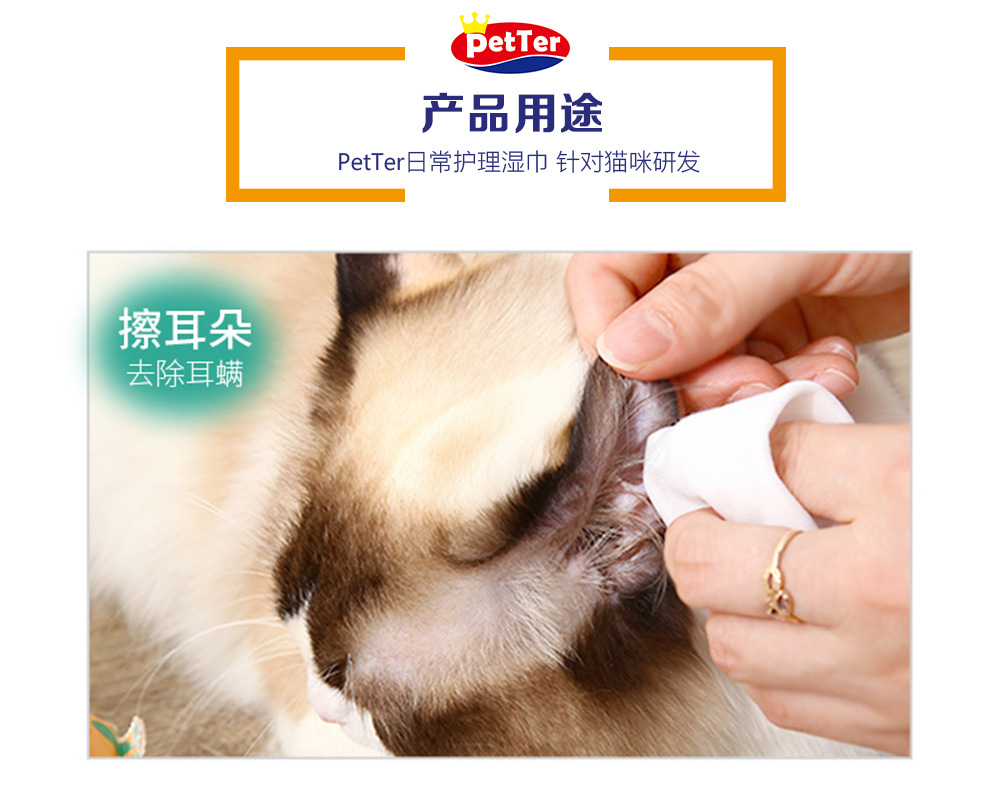 petTer

产品用途

PetTer日常护理湿巾 针对猫咪研发

擦耳朵
去除耳螨