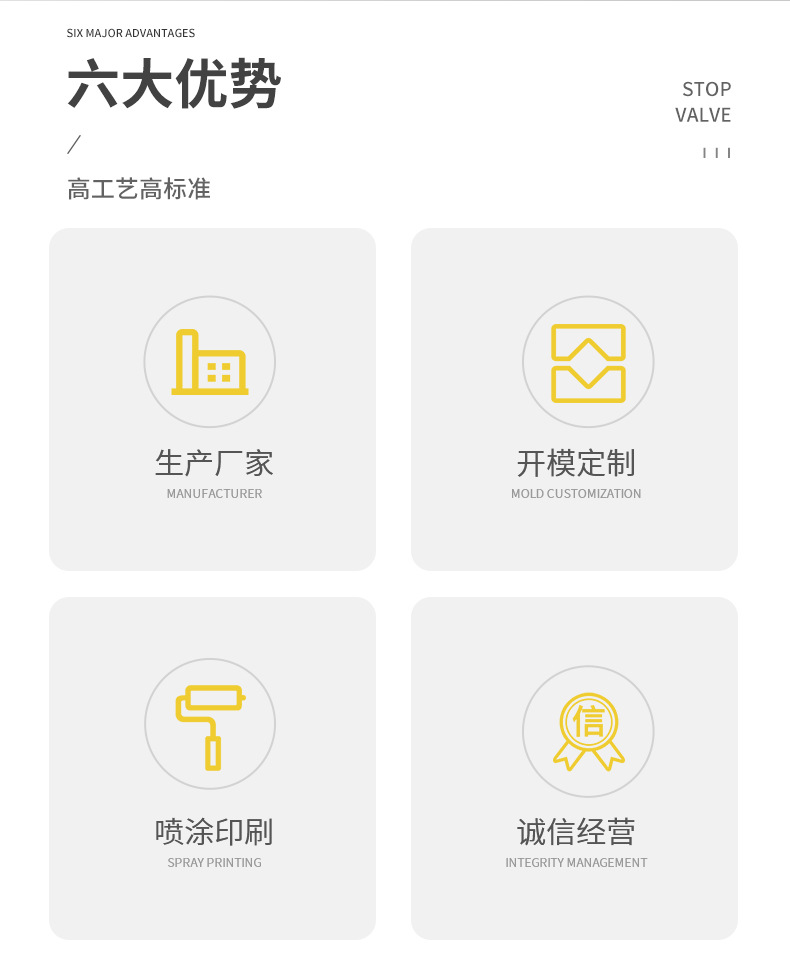 SIX MAJOR ADVANTAGES

六大优势

STOP
VALVE

/

高工艺高标准

生产厂家
MANUFACTURER

开模定制
MOLD CUSTOMIZATION

喷涂印刷
SPRAY PRINTING

信

诚信经营
INTEGRITY MANAGEMENT