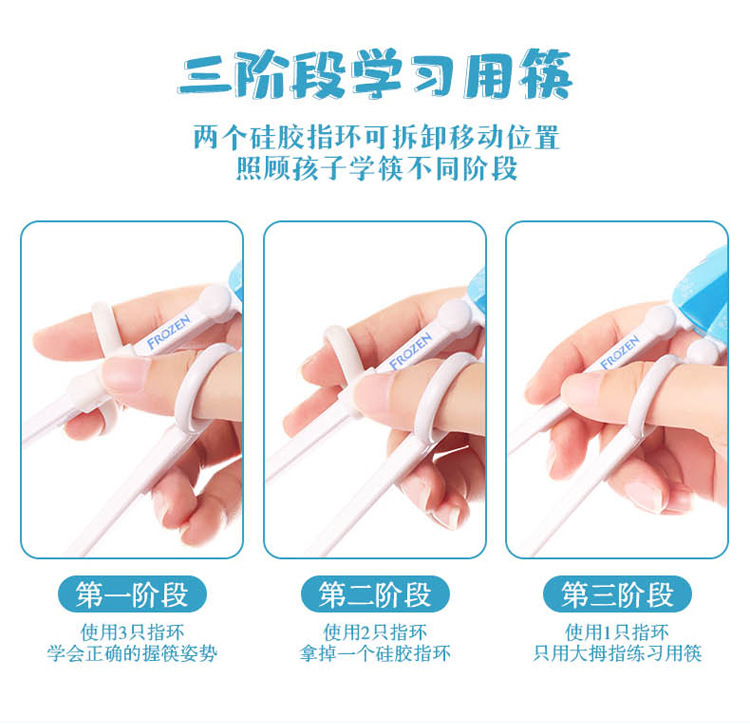 三阶段学习用筷

两个硅胶指环可拆卸移动位置
照顾孩子学筷不同阶段

FROZEN

FROZEN

FROZEN

第一阶段
使用3只指环
学会正确的握筷姿势

第二阶段
使用2只指环
拿掉一个硅胶指环

第三阶段
使用1只指环
只用大拇指练习用筷