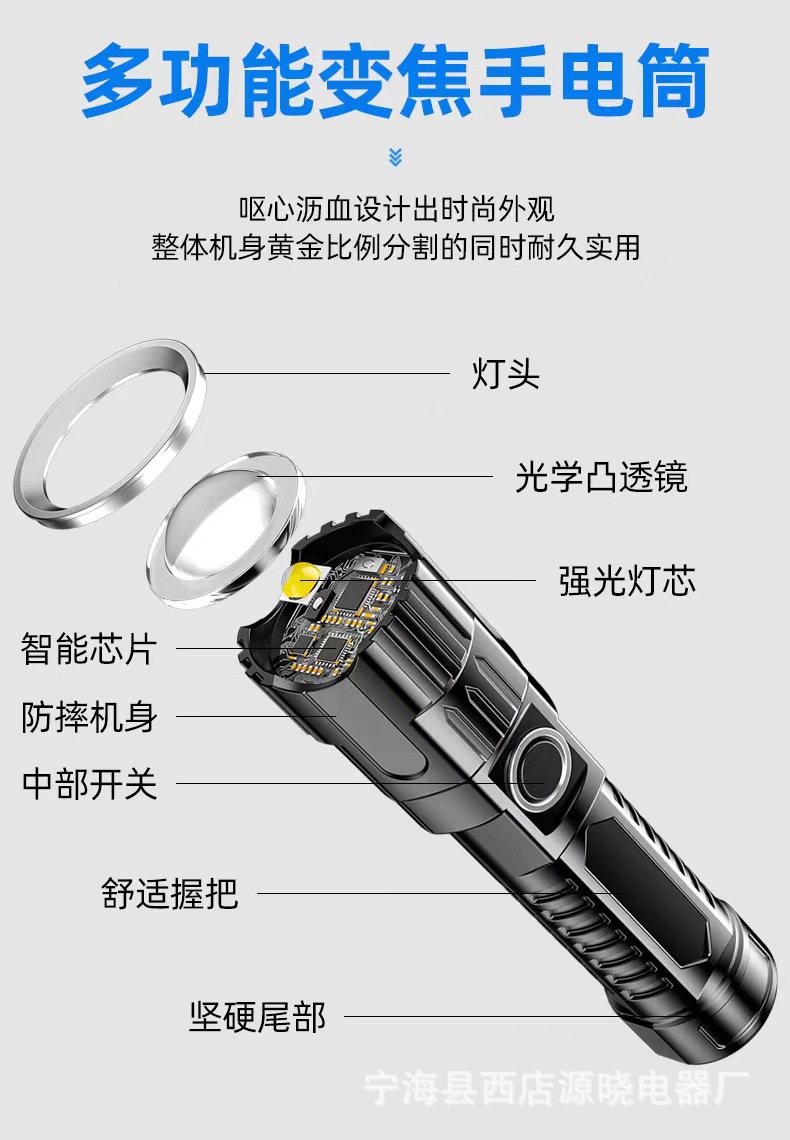 多功能变焦手电筒

呕心沥血设计出时尚外观
整体机身黄金比例分割的同时耐久实用

灯头

光学凸透镜

强光灯芯

智能芯片

防摔机身

中部开关

舒适握把

坚硬尾部

宁海县西店源晓电器厂