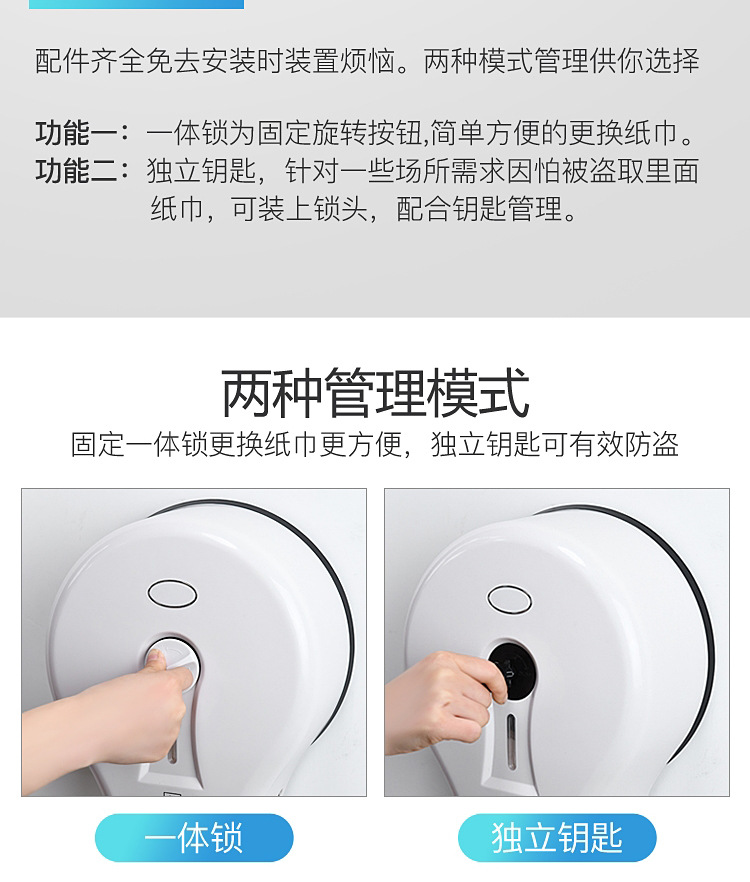 配件齐全免去安装时装置烦恼。两种模式管理供你选择

功能一：一体锁为固定旋转按钮,简单方便的更换纸巾。
功能二：独立钥匙，针对一些场所需求因怕被盗取里面纸巾，可装上锁头，配合钥匙管理。

两种管理模式
固定一体锁更换纸巾更方便，独立钥匙可有效防盗

一体锁

独立钥匙