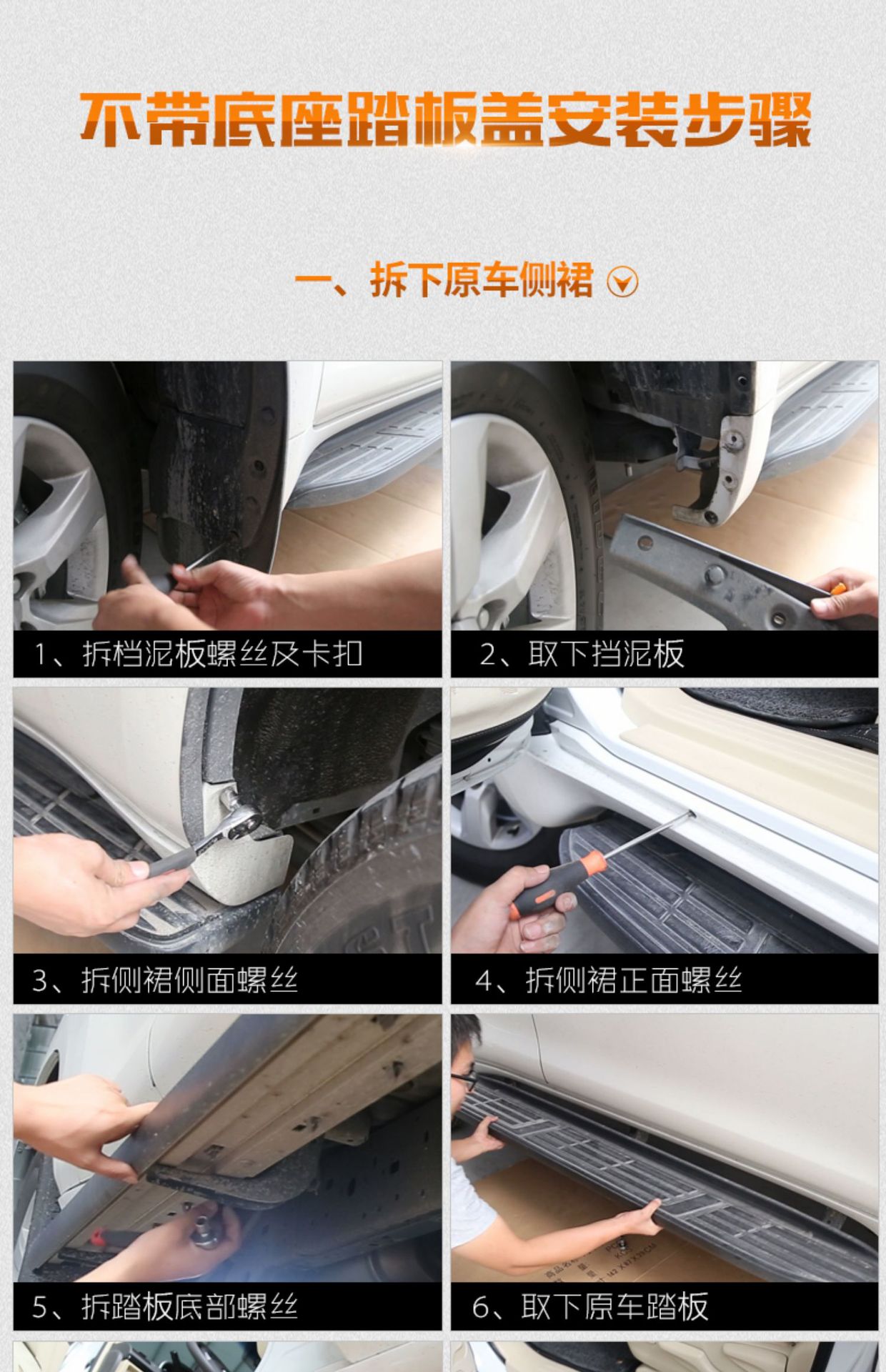 不带底座踏板盖安装步骤

一、拆下原车侧裙

1、拆档泥板螺丝及卡扣

2、取下挡泥板

3、拆侧裙侧面螺丝

4、拆侧裙正面螺丝

5、拆踏板底部螺丝

6、取下原车踏板