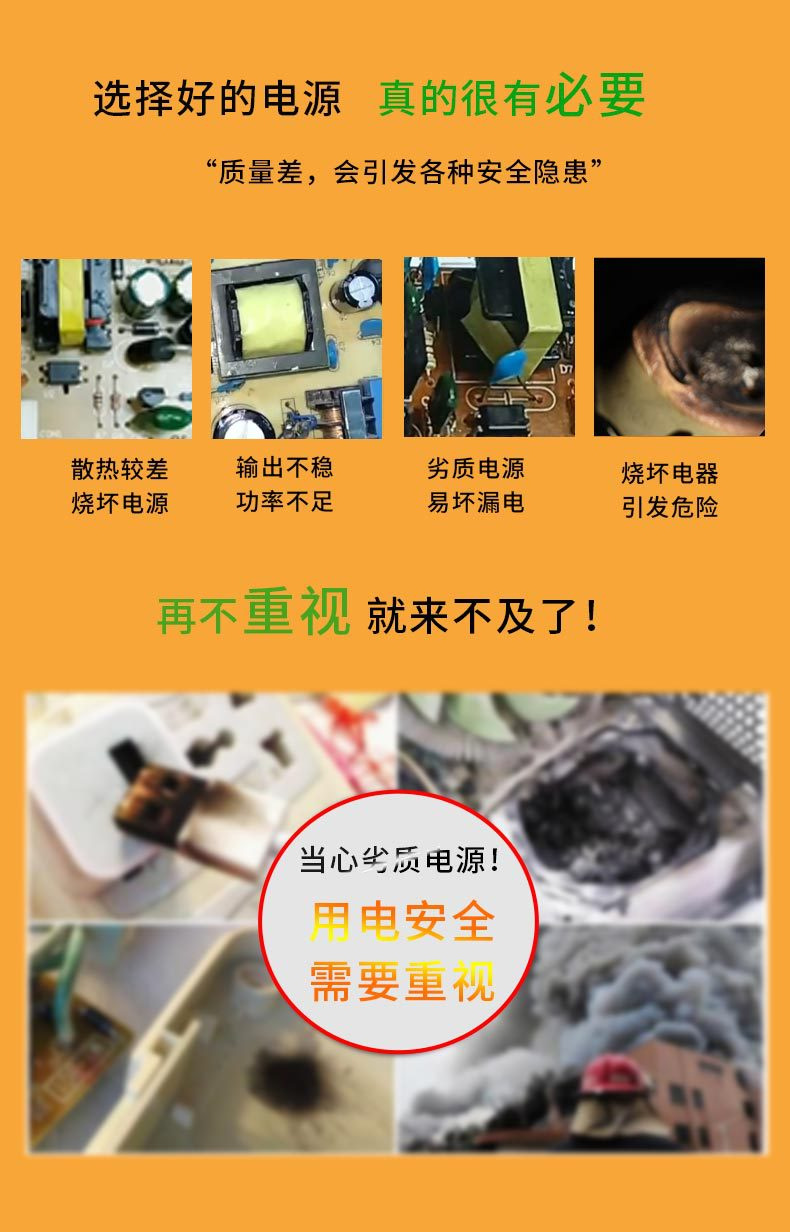 选择好的电源 真的很有必要

“质量差，会引发各种安全隐患”

散热较差
烧坏电源

输出不稳
功率不足

劣质电源
易坏漏电

烧坏电器
引发危险

再不重视 就来不及了！

当心劣质电源！
用电安全
需要重视