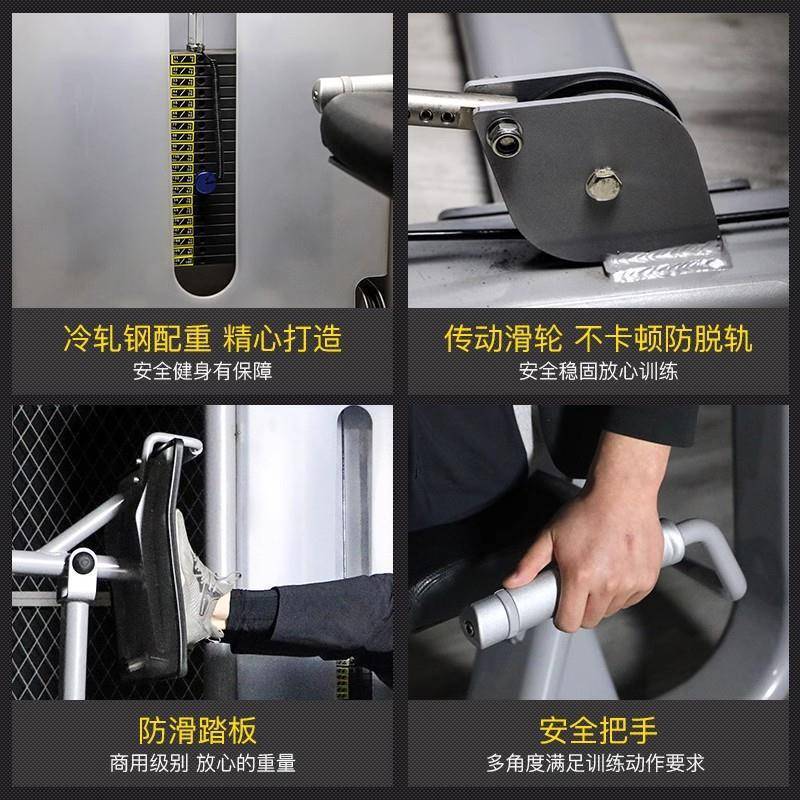 冷轧钢配重 精心打造
安全健身有保障

传动滑轮 不卡顿防脱轨
安全稳固放心训练

防滑踏板
商用级别 放心的重量

安全把手
多角度满足训练动作要求