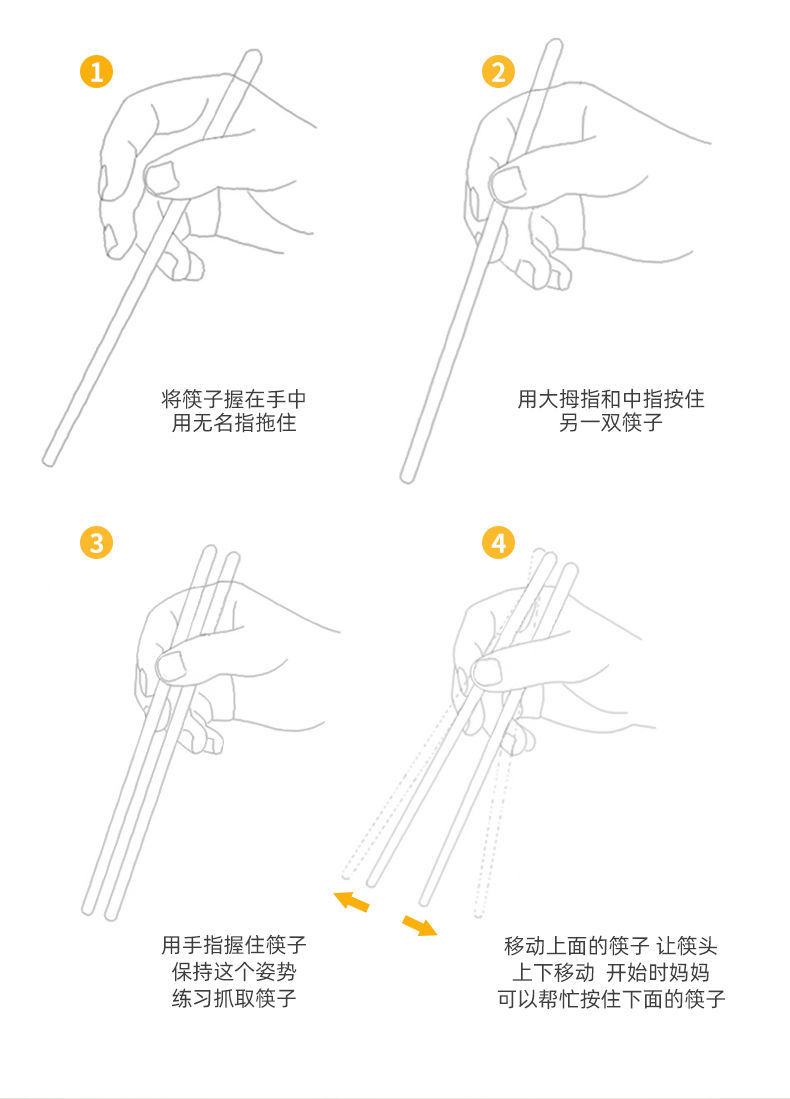 1

将筷子握在手中
用无名指拖住

2

用大拇指和中指按住
另一双筷子

3

用手指握住筷子
保持这个姿势
练习抓取筷子

4

移动上面的筷子 让筷头
上下移动 开始时妈妈
可以帮忙按住下面的筷子