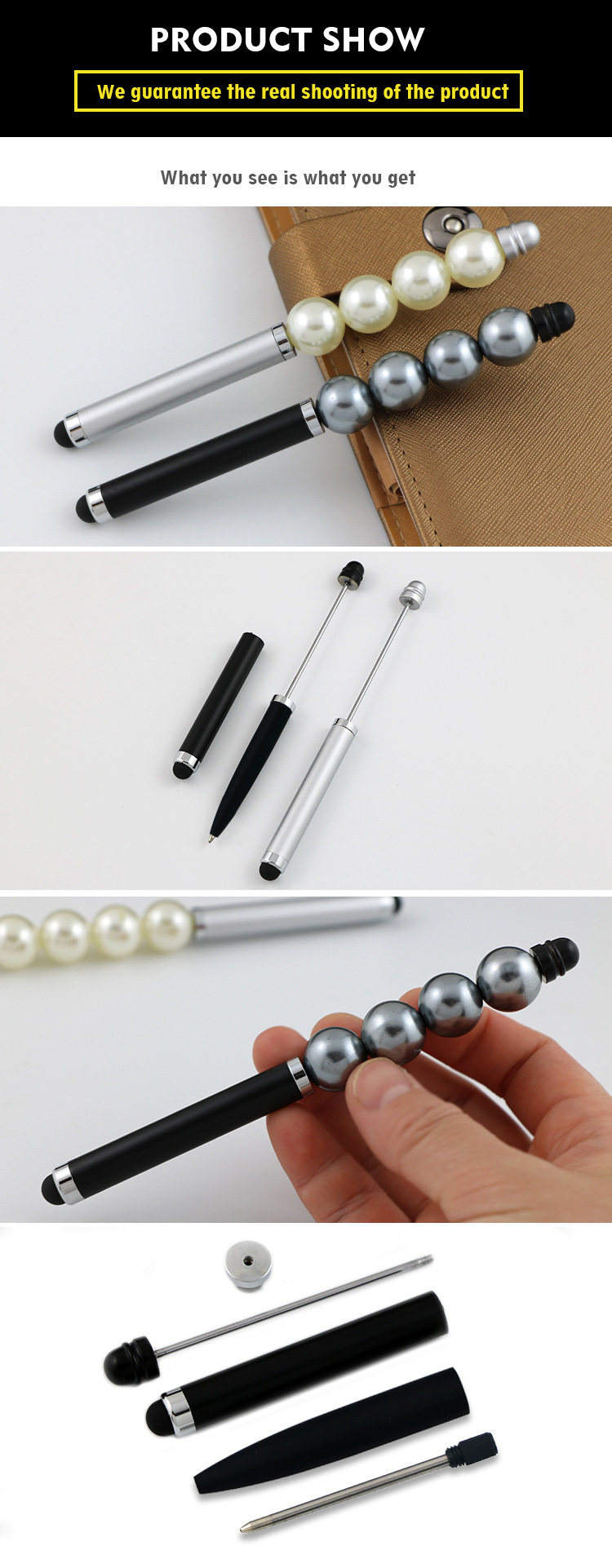 PRODUCT SHOW

We guarantee the real shooting of the product

What you see is what you get