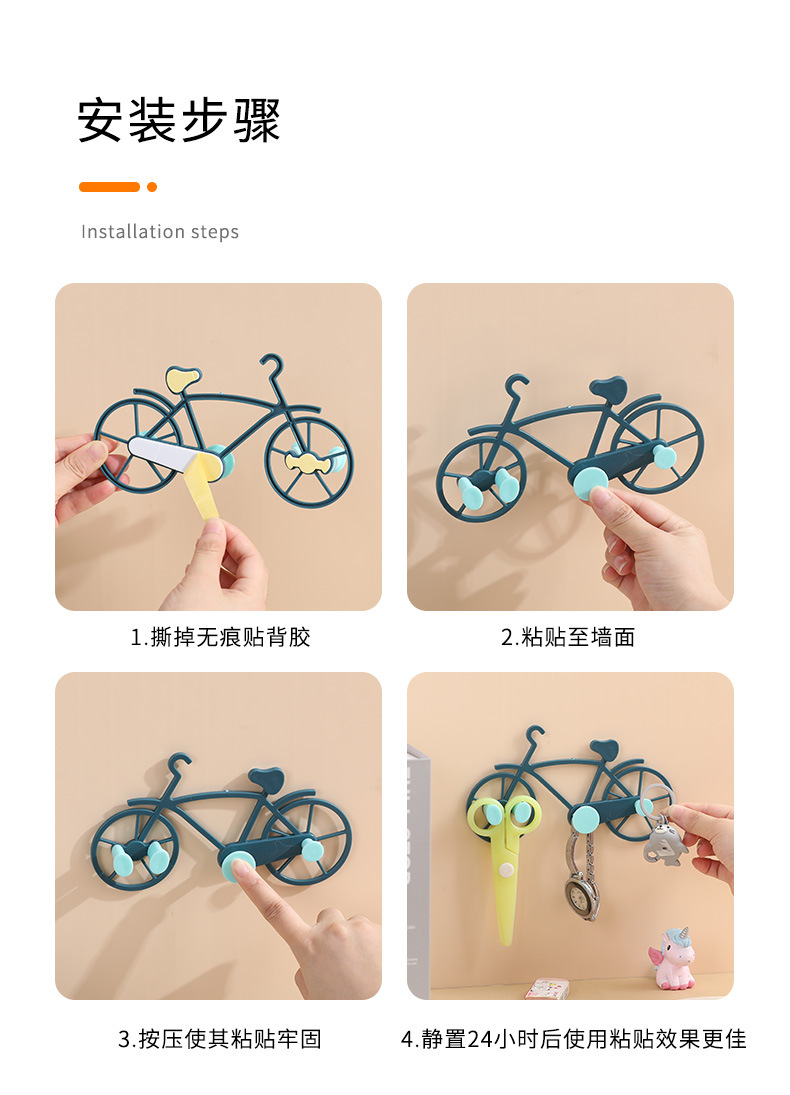 安装步骤

Installation steps

1.撕掉无痕贴背胶

2.粘贴至墙面

3.按压使其粘贴牢固

4.静置24小时后使用粘贴效果更佳