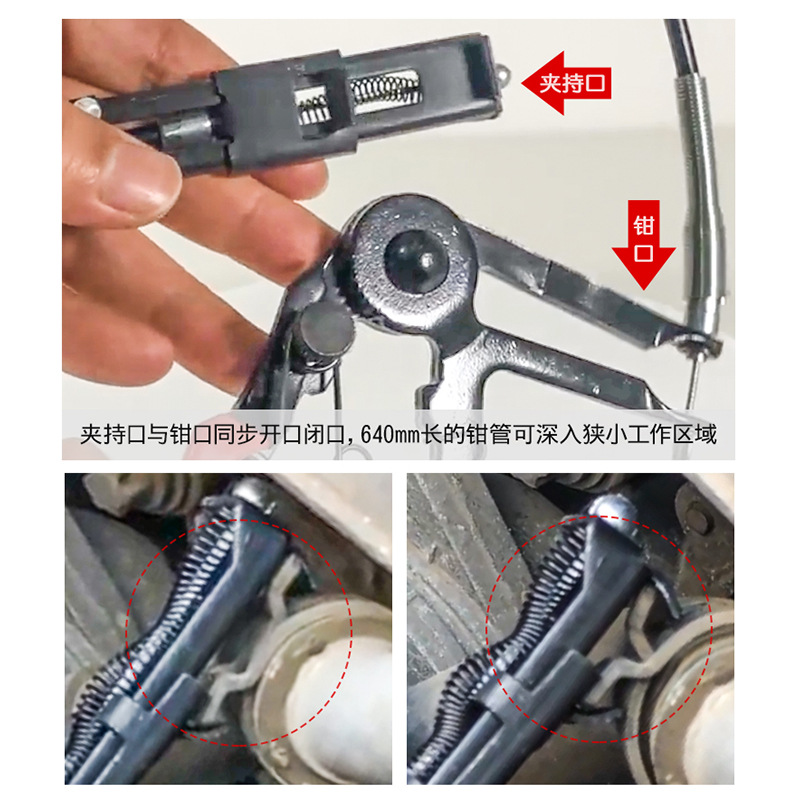 夹持口

钳口

夹持口与钳口同步开口闭口，640mm长的钳管可深入狭小工作区域